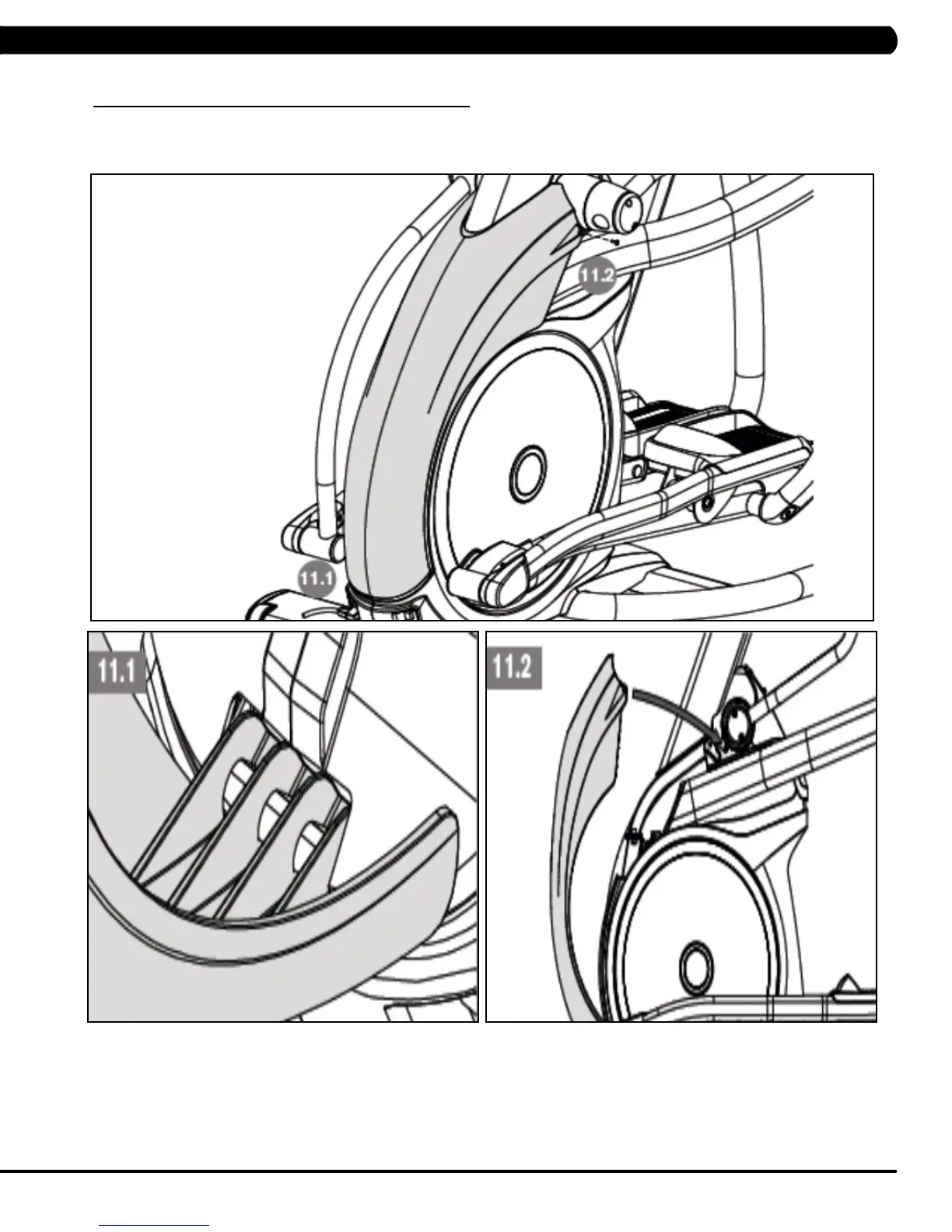 11.2

11.1

11.1

11.2