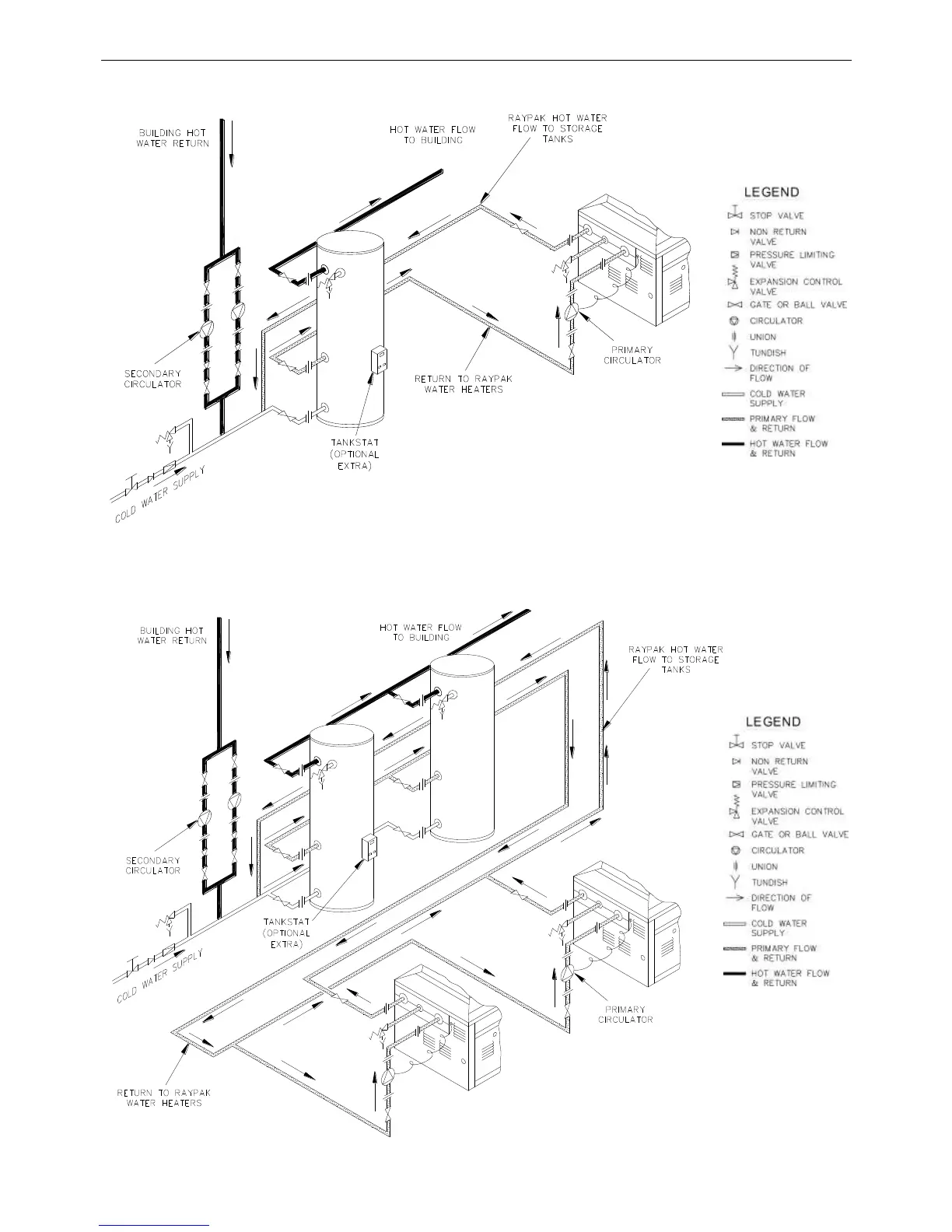 BUILDING HOT WATER RETURN

HOT WATER FLOW TO BUILDING

RAYPAK HOT WATER FLOW TO STORAGE TANKS

SECONDARY CIRCULATOR

RETURN TO RAYPAK WATER HEATERS

PRIMARY CIRCULATOR

TANKSTAT (OPTIONAL EXTRA)

COLD WATER SUPPLY

LEGEND
STOP VALVE
NON RETURN VALVE
PRESSURE LIMITING VALVE
EXPANSION CONTROL VALVE
GATE OR BALL VALVE
CIRCULATOR
UNION
TUNDISH
DIRECTION OF FLOW
COLD WATER SUPPLY
PRIMARY FLOW & RETURN
HOT WATER FLOW & RETURN

BUILDING HOT WATER RETURN

HOT WATER FLOW TO BUILDING

RAYPAK HOT WATER FLOW TO STORAGE TANKS

SECONDARY CIRCULATOR

TANKSTAT (OPTIONAL EXTRA)

COLD WATER SUPPLY

PRIMARY CIRCULATOR

RETURN TO RAYPAK WATER HEATERS

LEGEND
STOP VALVE
NON RETURN VALVE
PRESSURE LIMITING VALVE
EXPANSION CONTROL VALVE
GATE OR BALL VALVE
CIRCULATOR
UNION
TUNDISH
DIRECTION OF FLOW
COLD WATER SUPPLY
PRIMARY FLOW & RETURN
HOT WATER FLOW & RETURN