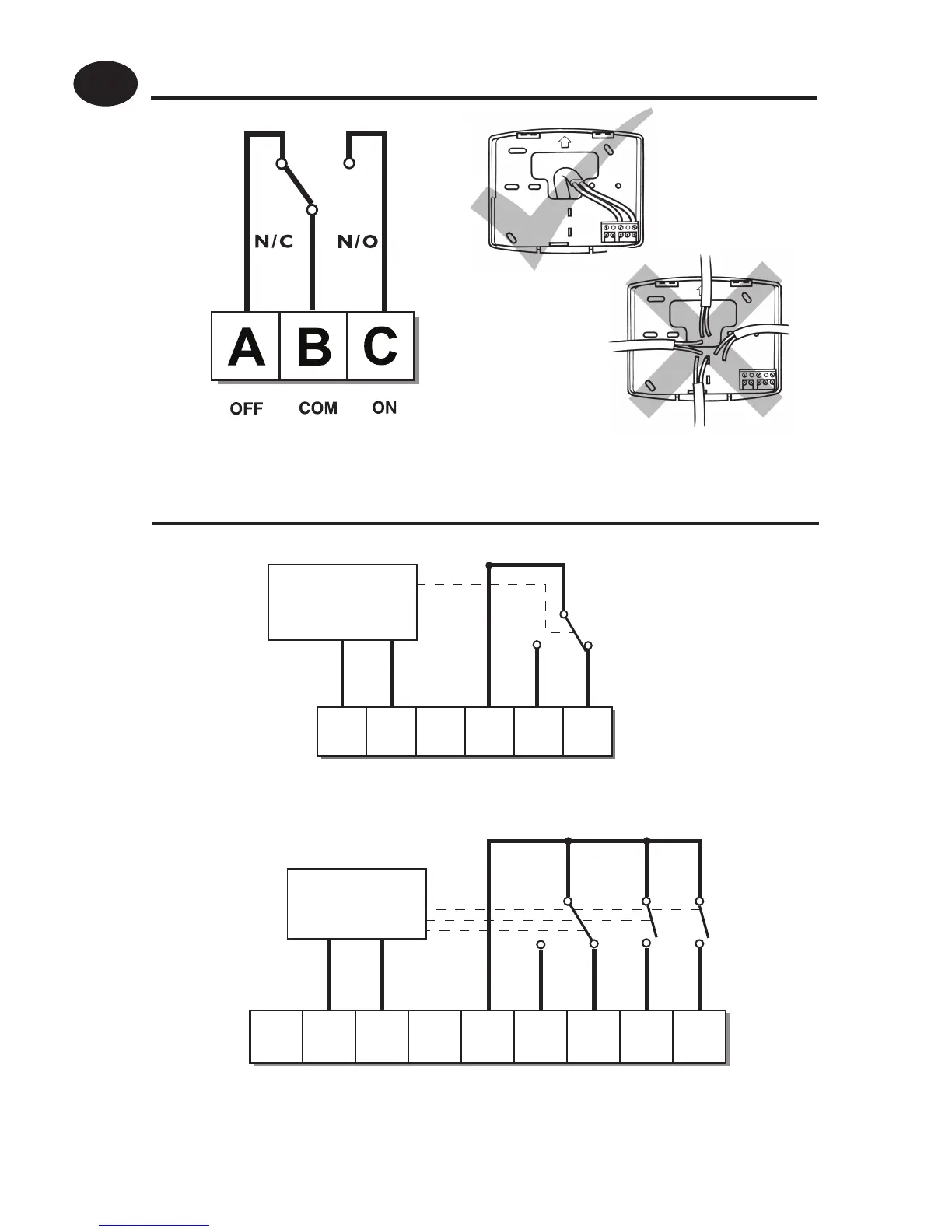 N/C

N/O

A B C

OFF COM ON