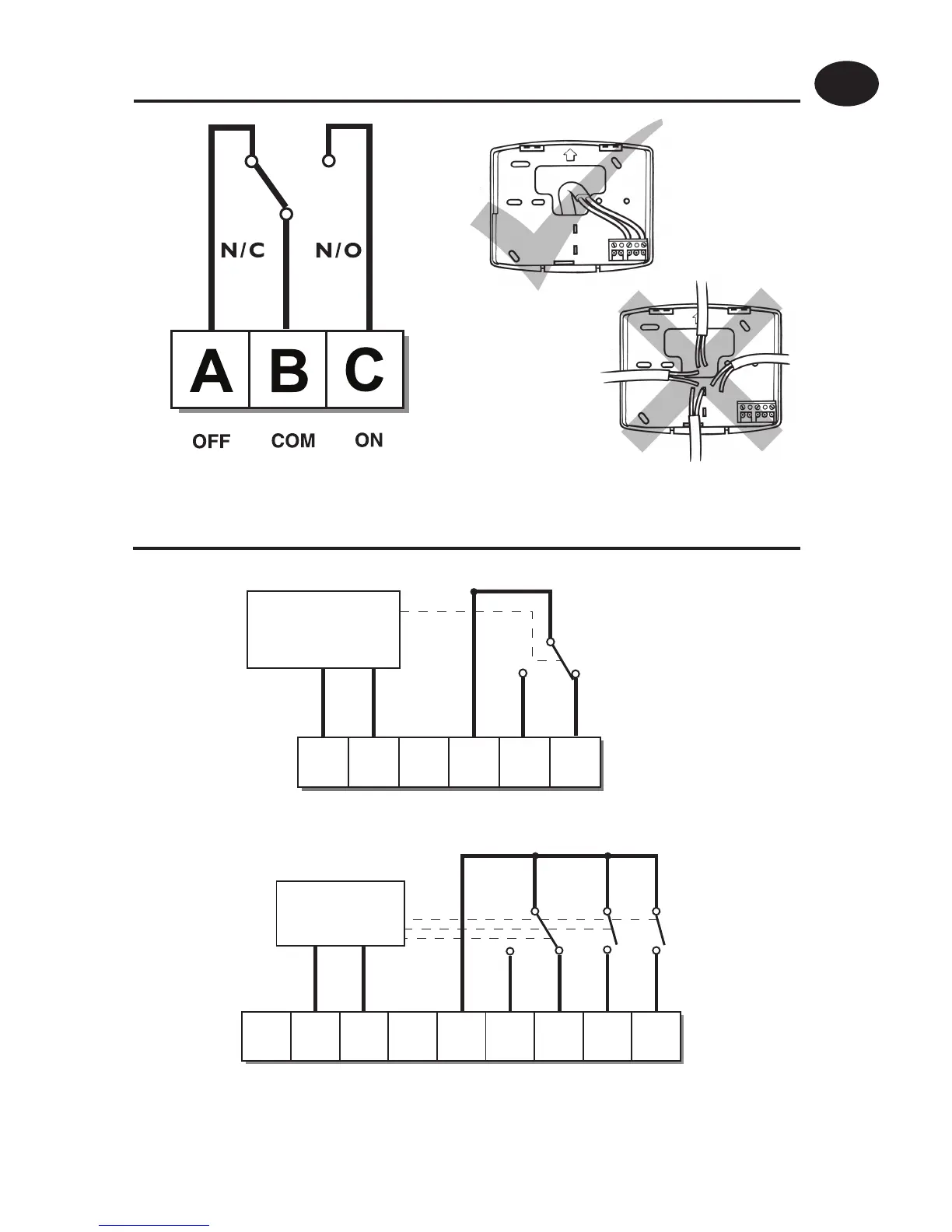 N/C

N/O

A

B

C

OFF

COM

ON