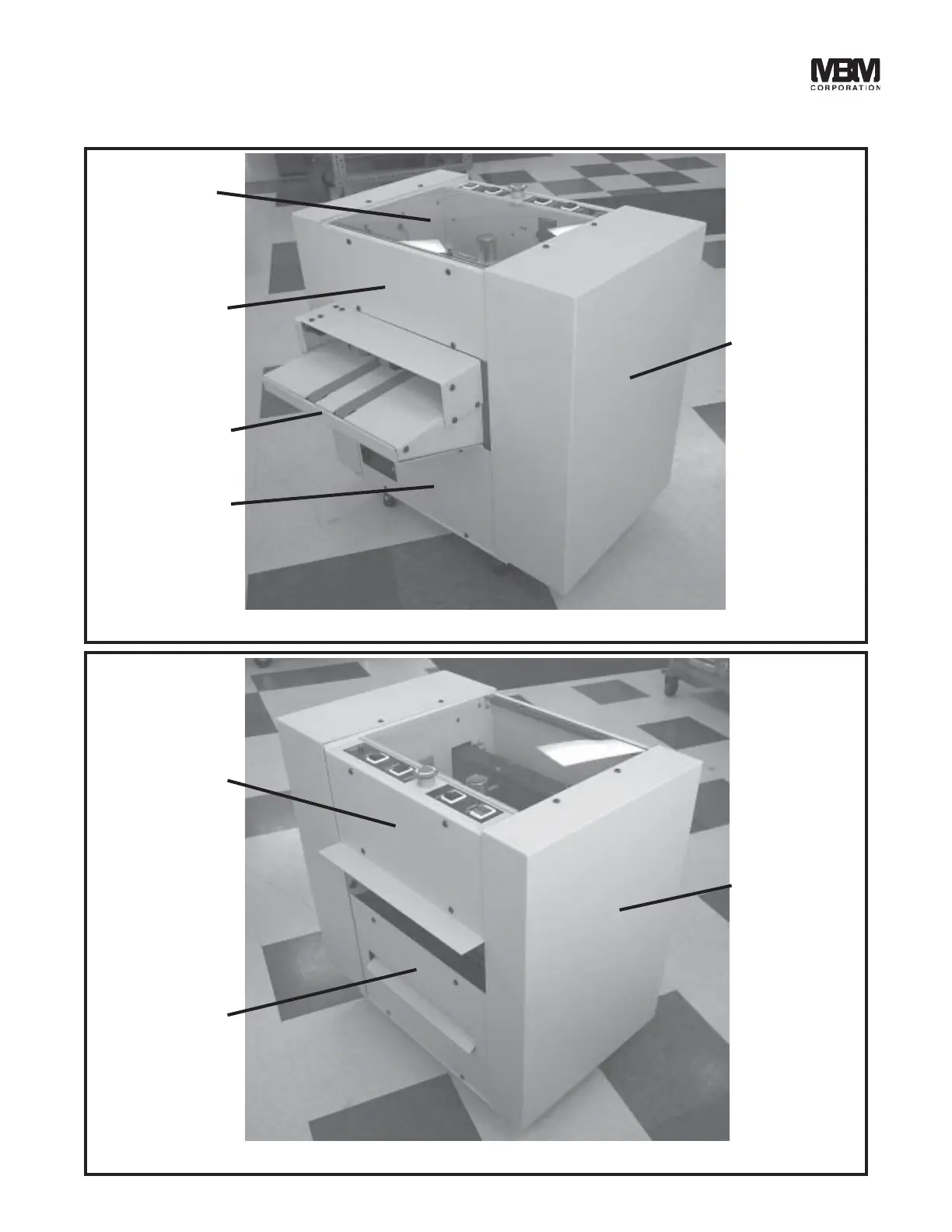 MBM
CORPORATION