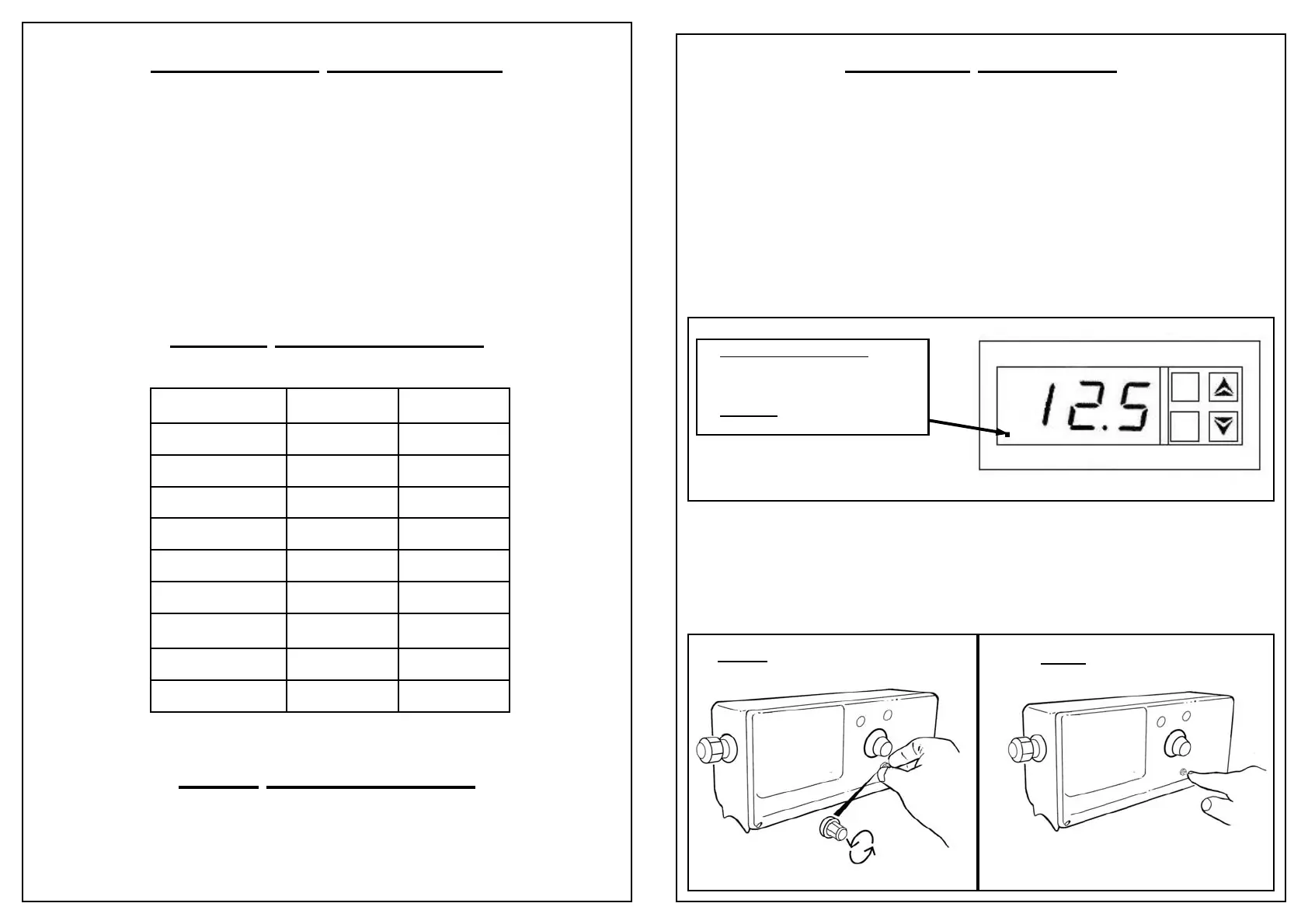 12.5