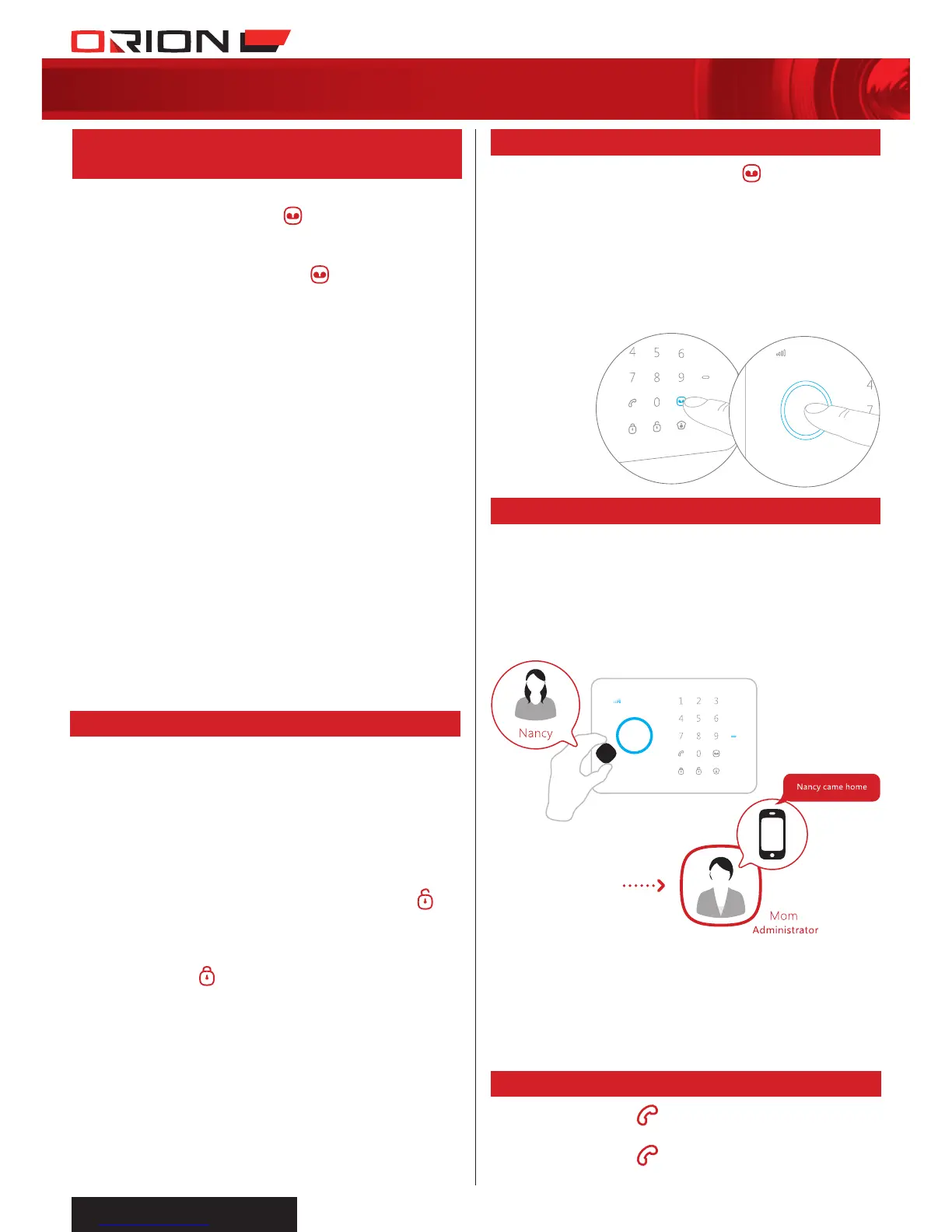 ORION

4 5 6
7 8 9
0

4
7

Nancy

1 2 3
4 5 6
7 8 9
0

Nancy came home

Mom
Administrator