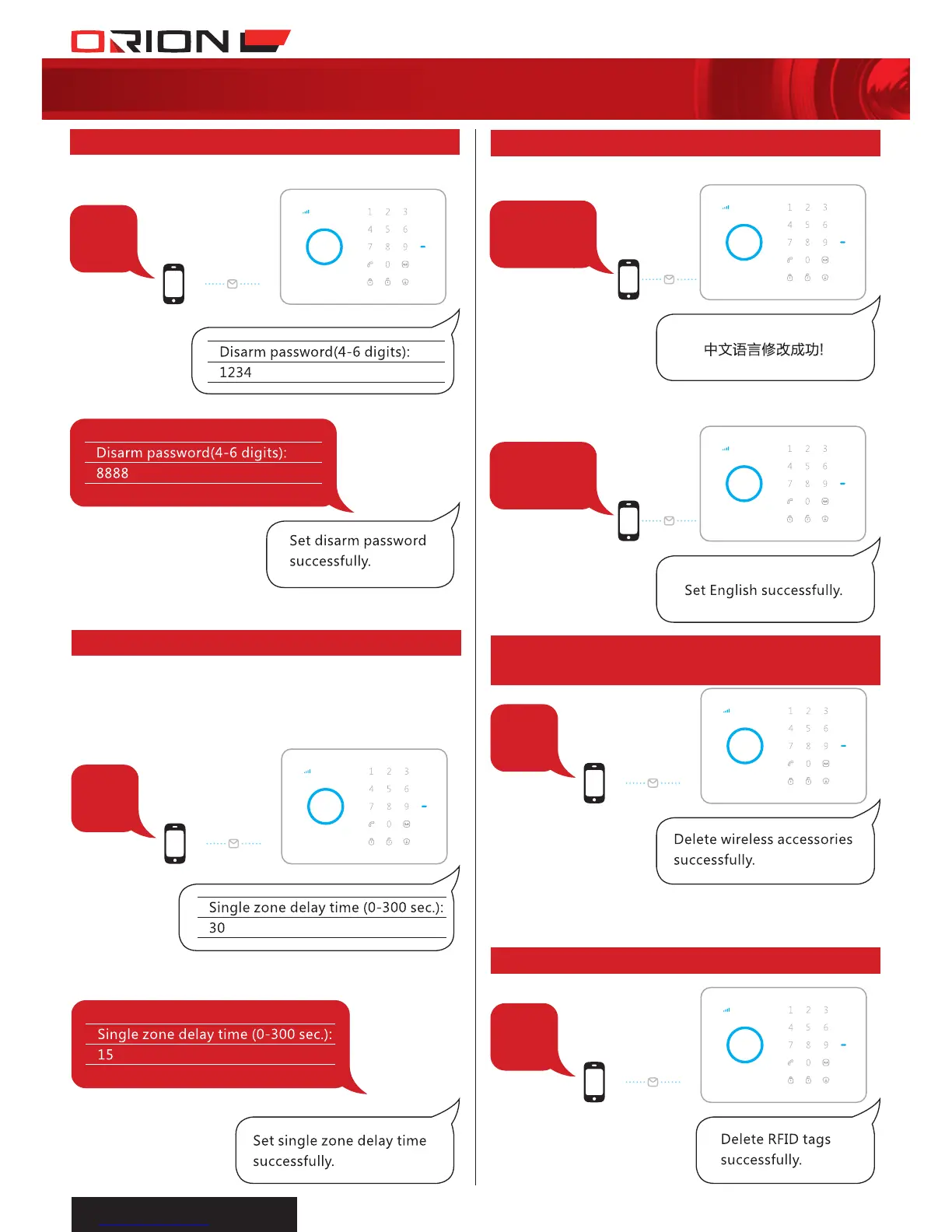 ORION

1 2 3
4 5 6
7 8 9
0

Disarm password(4-6 digits):
1234

Disarm password(4-6 digits):
8888

Set disarm password successfully.

1 2 3
4 5 6
7 8 9
0

Single zone delay time (0-300 sec.):
30

Single zone delay time (0-300 sec.):
15

Set single zone delay time successfully.

1 2 3
4 5 6
7 8 9
0

中文语言修改成功!

1 2 3
4 5 6
7 8 9
0

Set English successfully.

1 2 3
4 5 6
7 8 9
0

Delete wireless accessories successfully.

1 2 3
4 5 6
7 8 9
0

Delete RFID tags successfully.