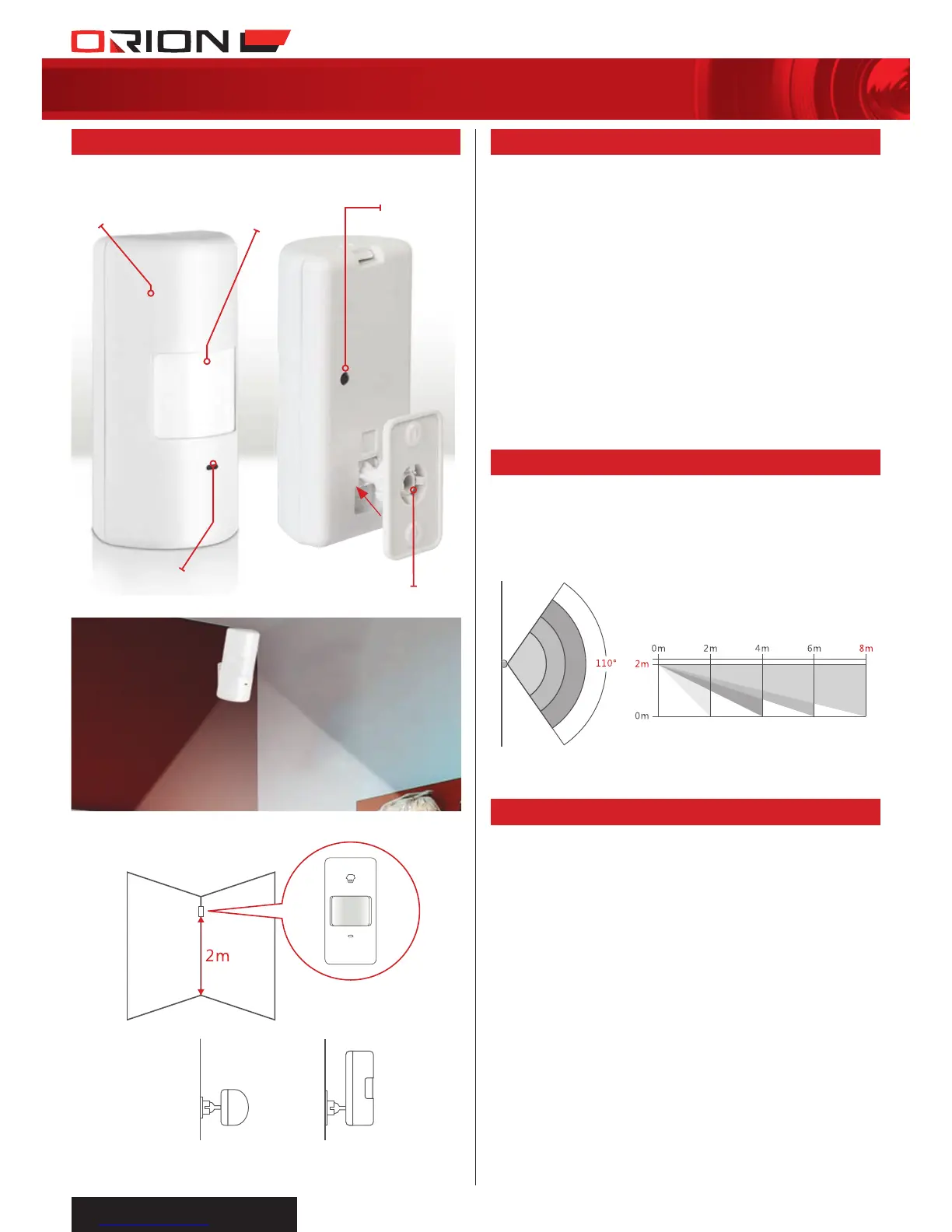 ORION

110°

0m 2m 4m 6m 8m

2m

0m

2m