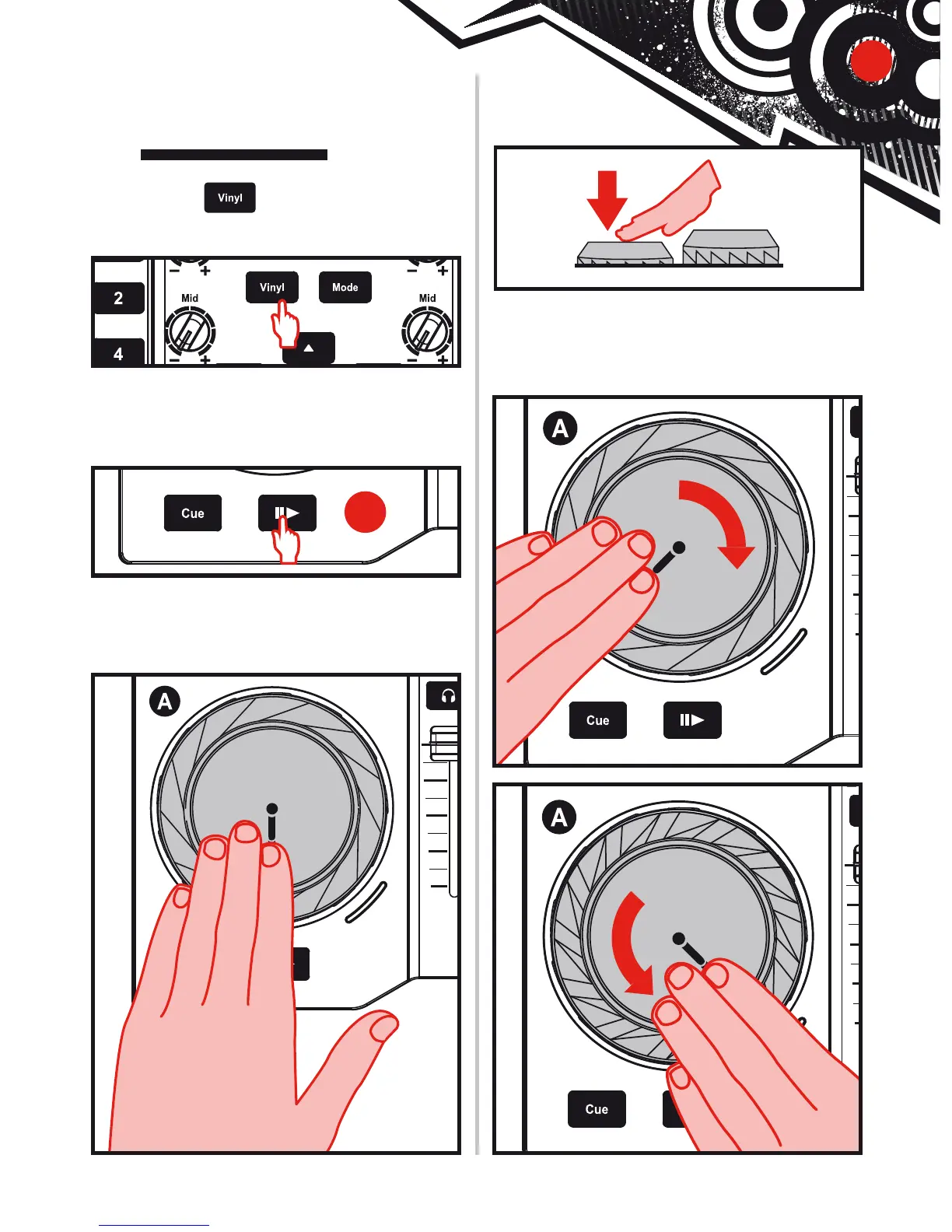 Vinyl

2
4
Mid
Vinyl
Mode
Mid

Cue

A

A
Cue

A
Cue