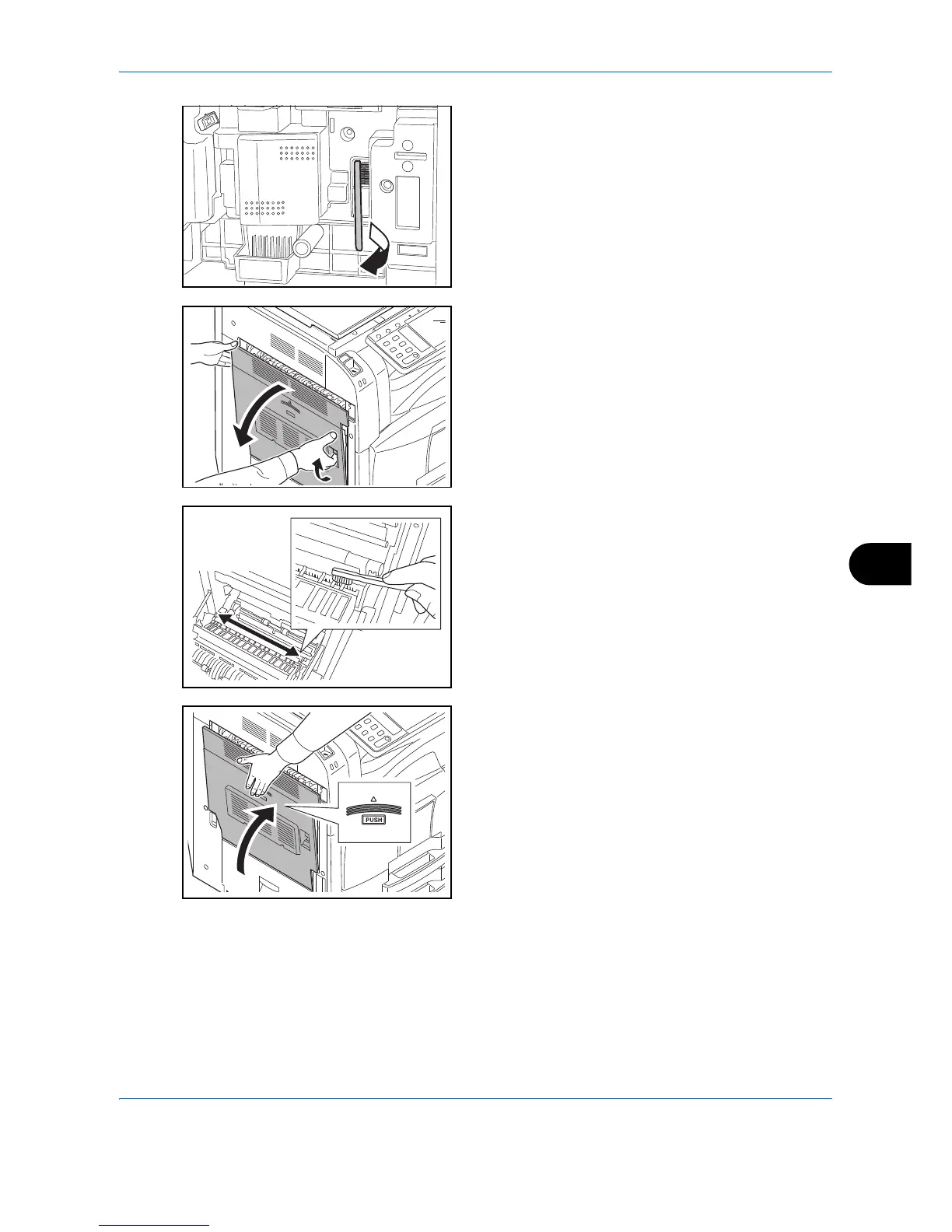 PUSH