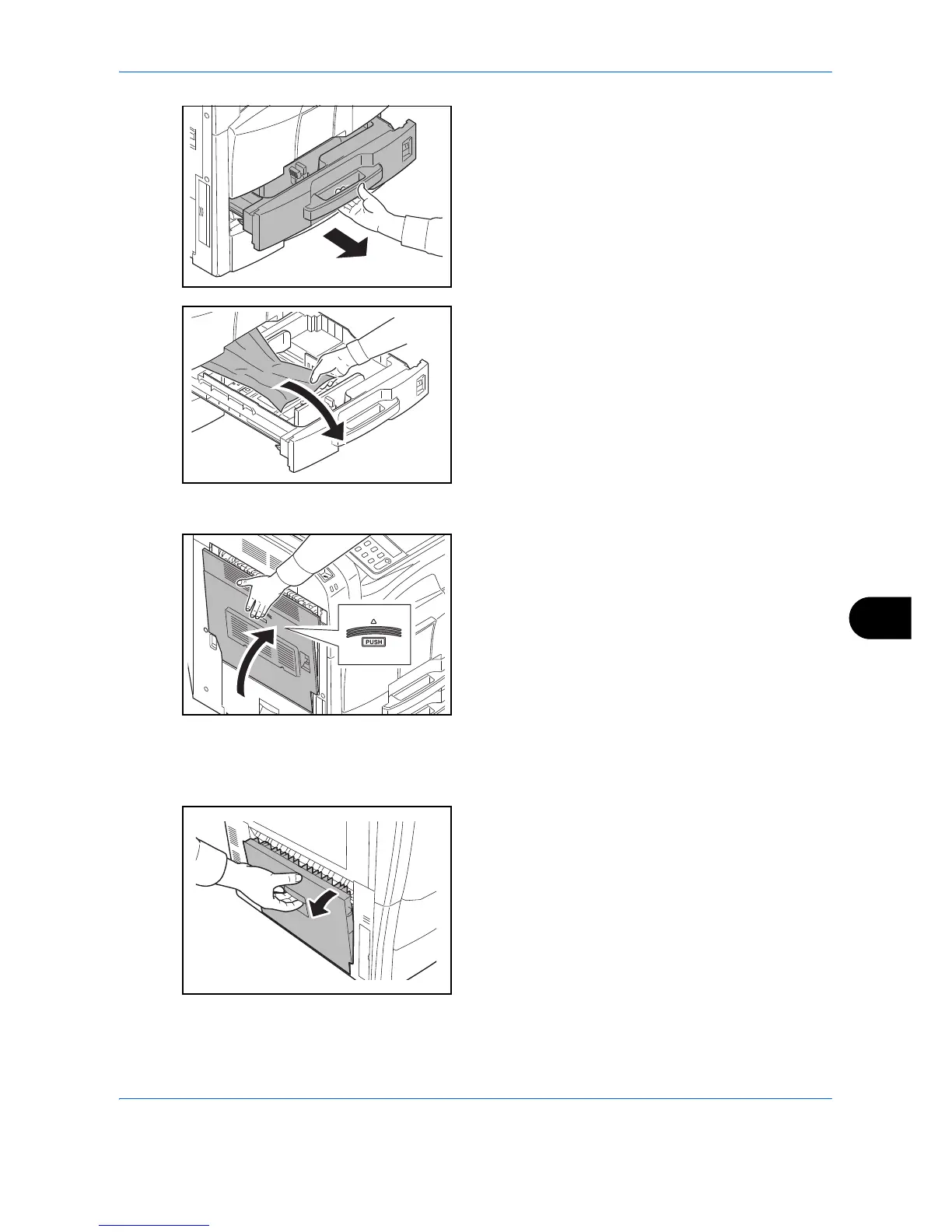 PUSH