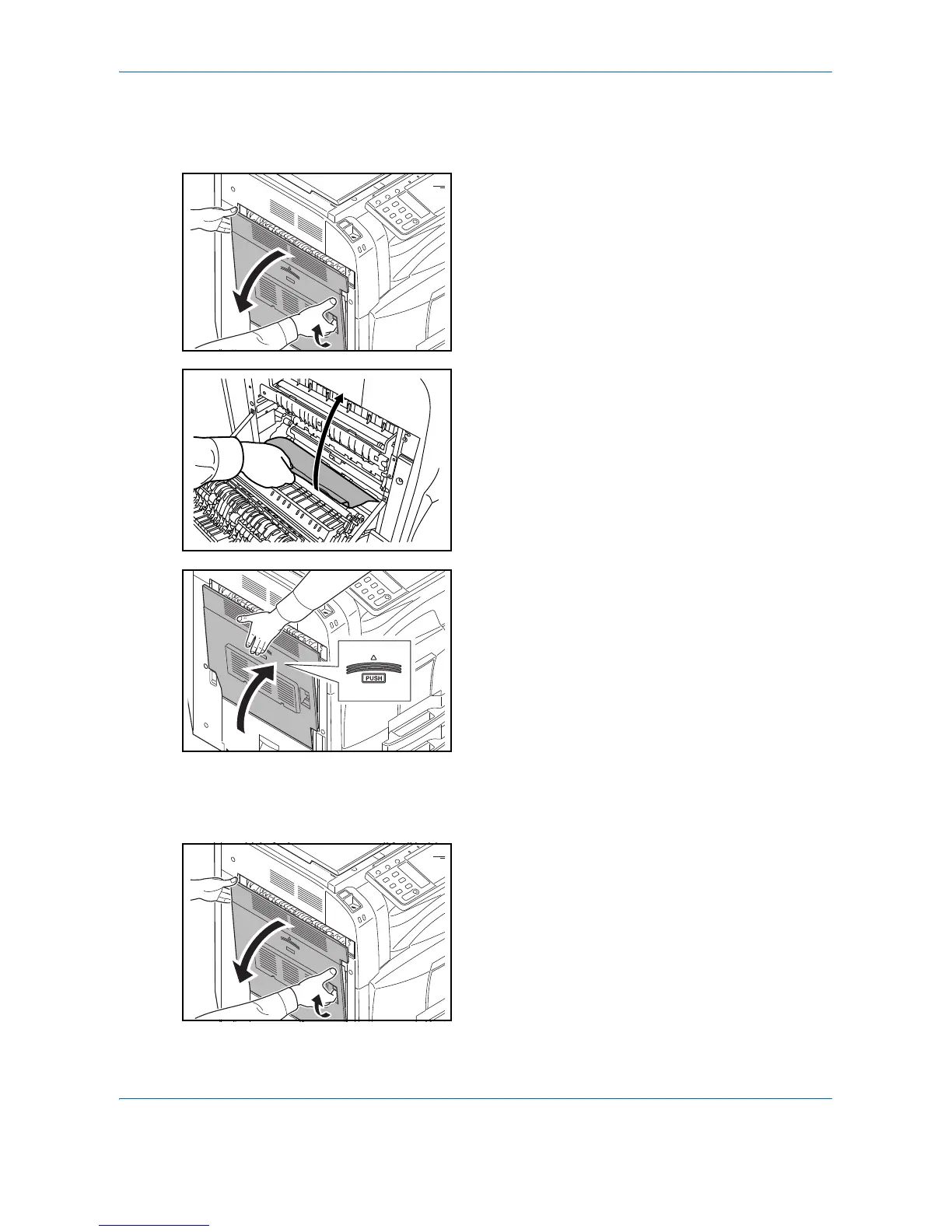 PUSH