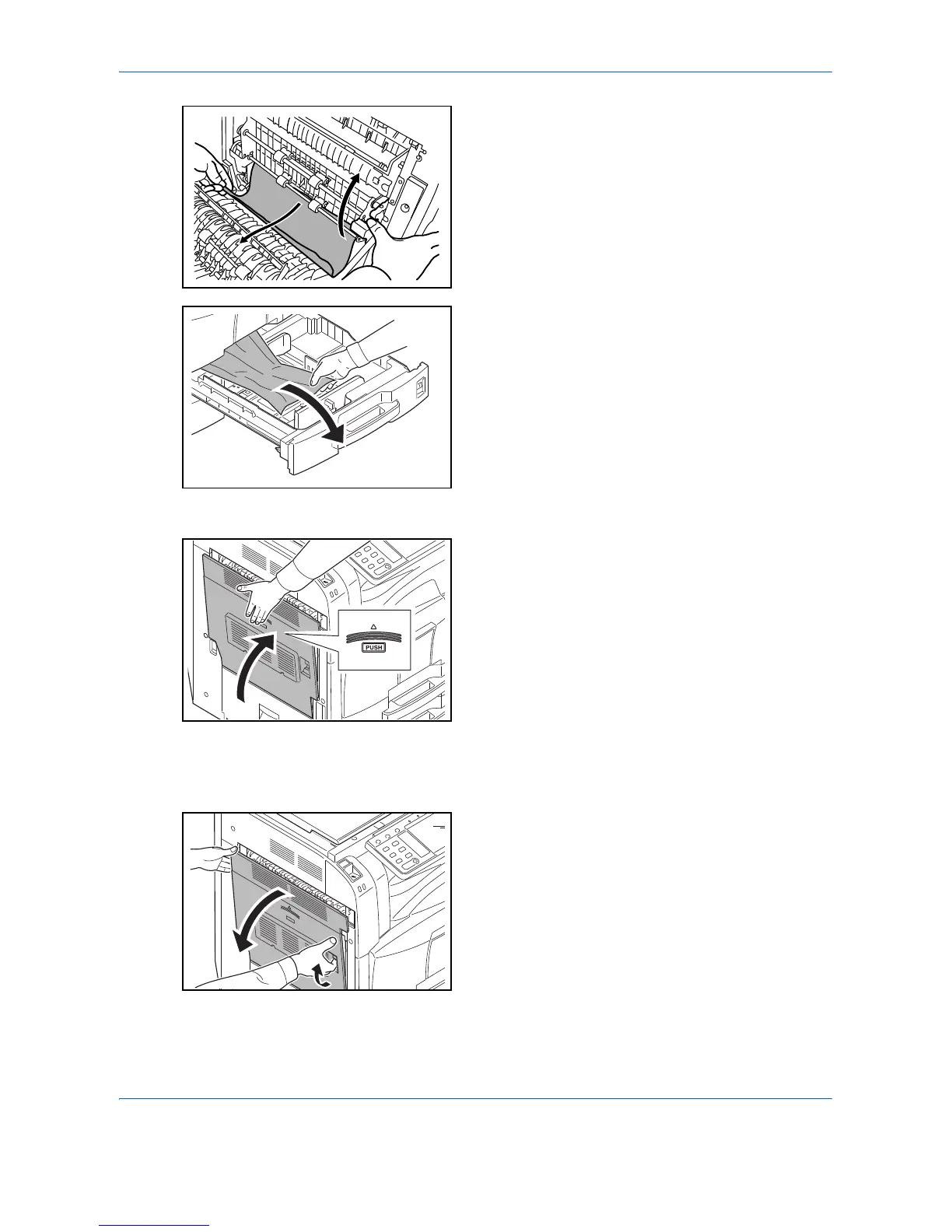 PUSH