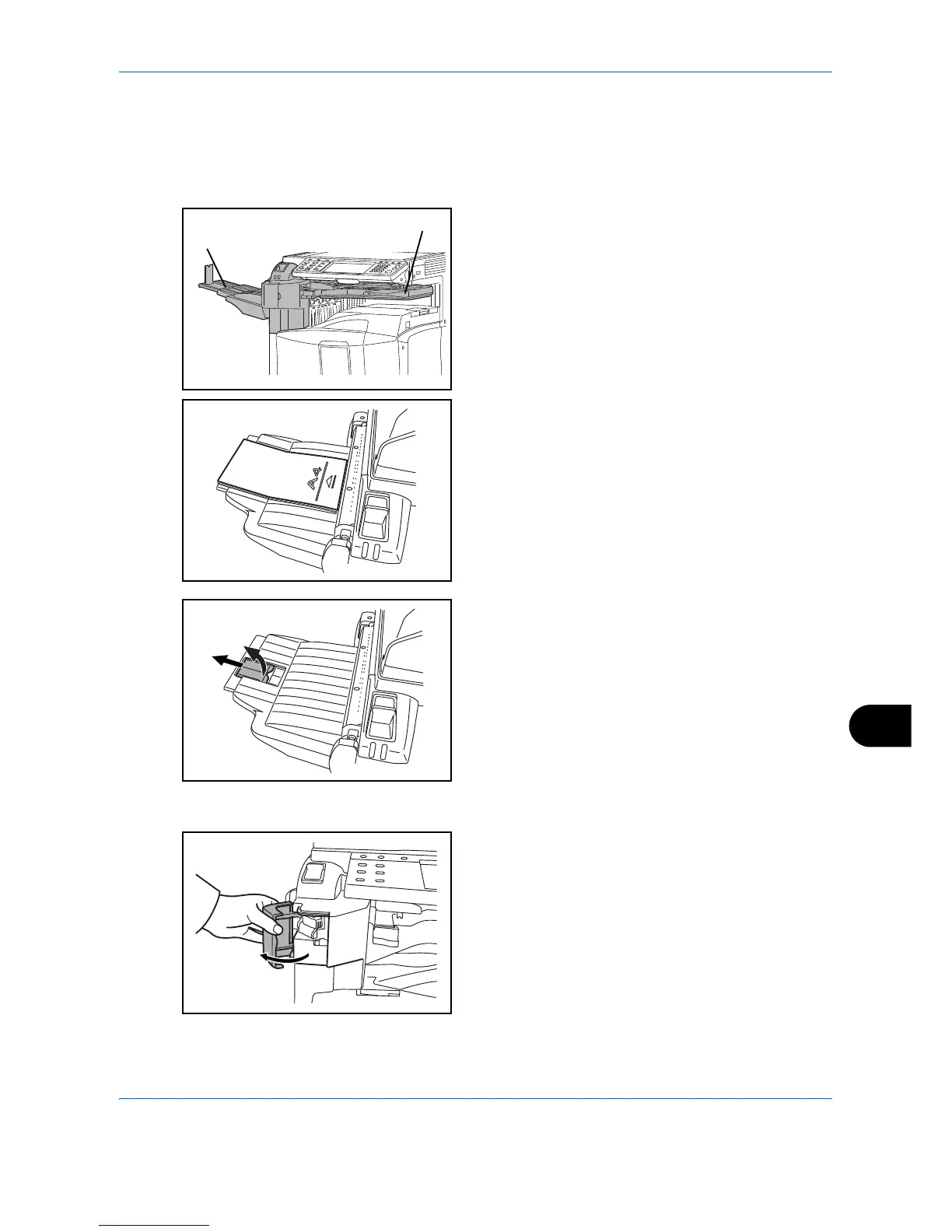 A4