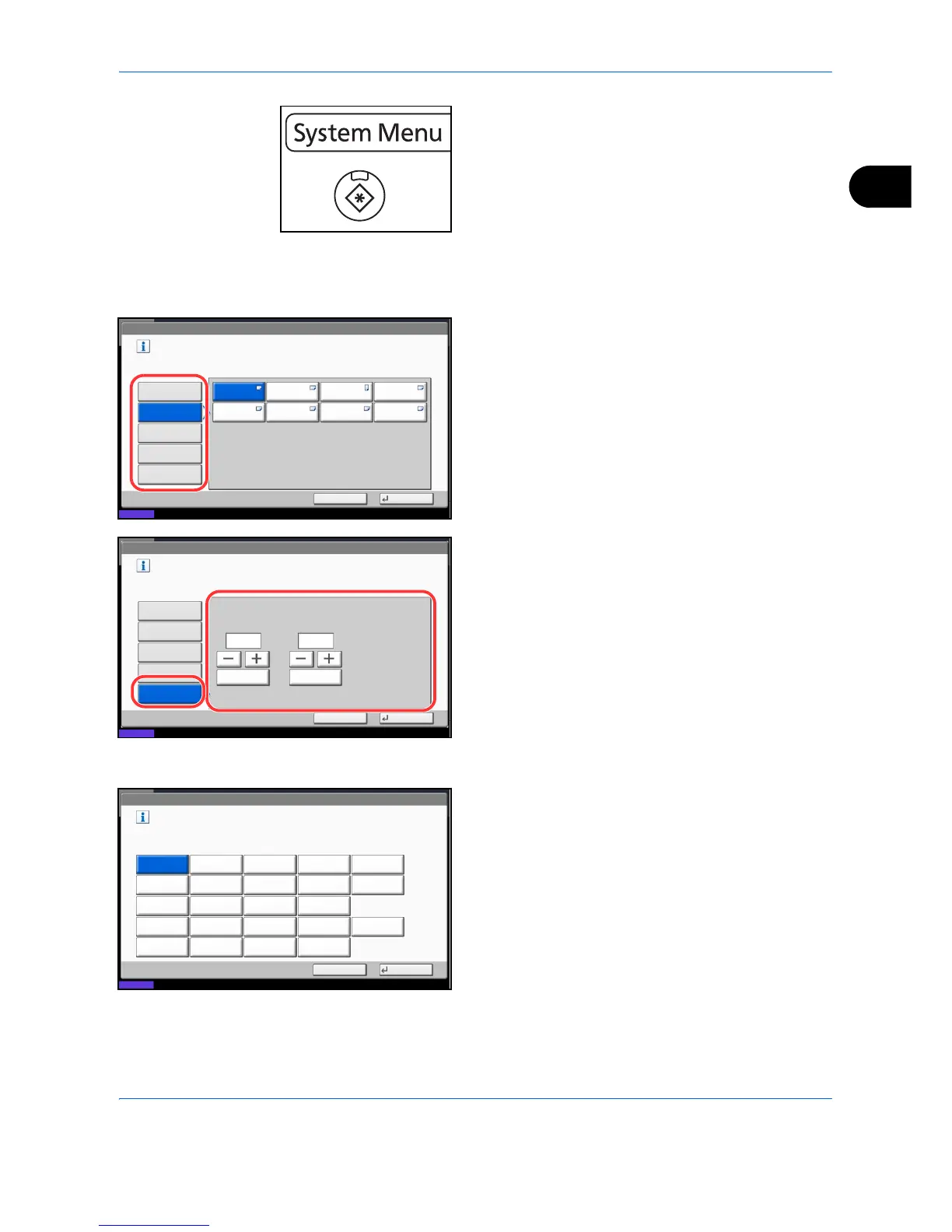 System Menu