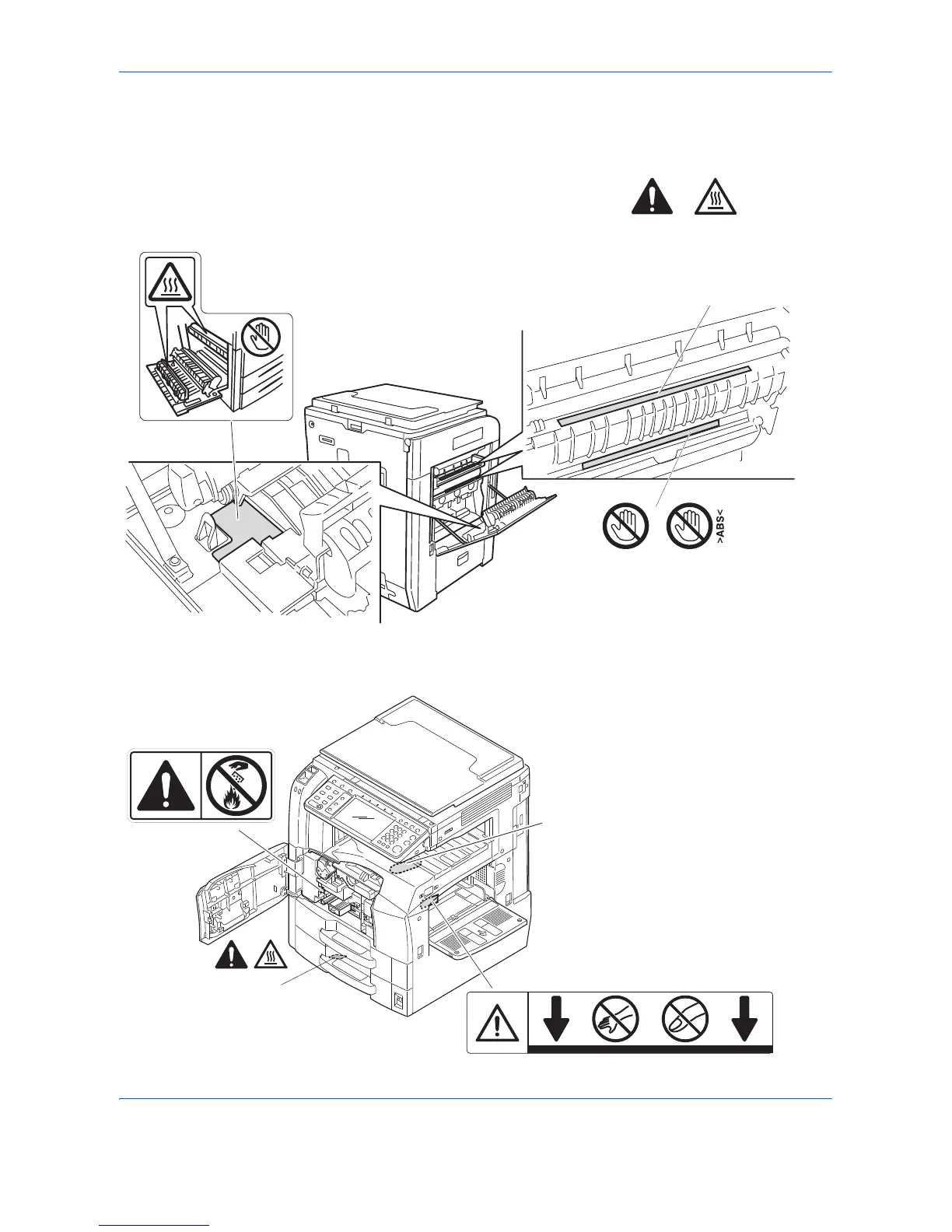 >ABS<