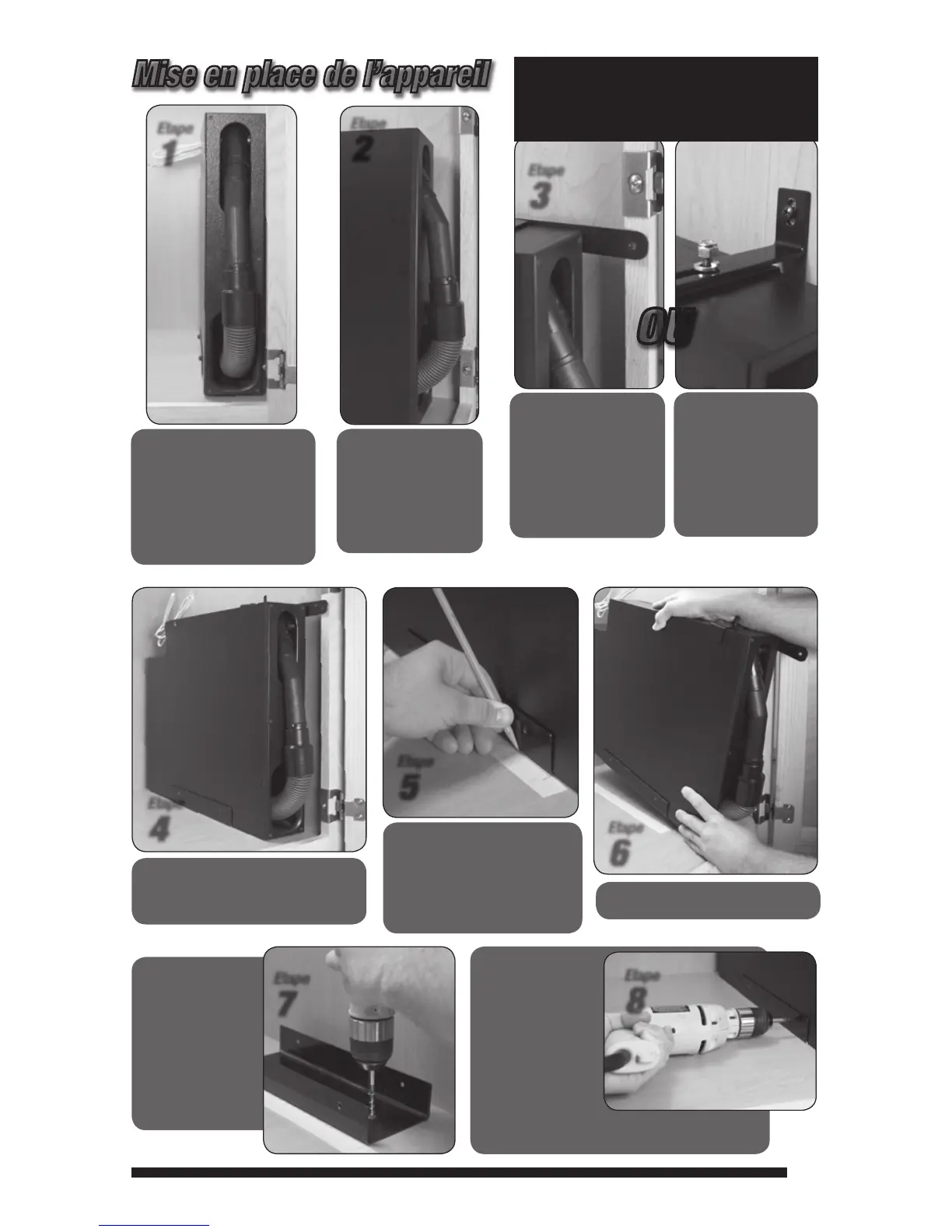 Mise en place de l'appareil

Etape
1

Etape
2

Etape
3

OU

Etape
4

Etape
5

Etape
6

Etape
7

Etape
8