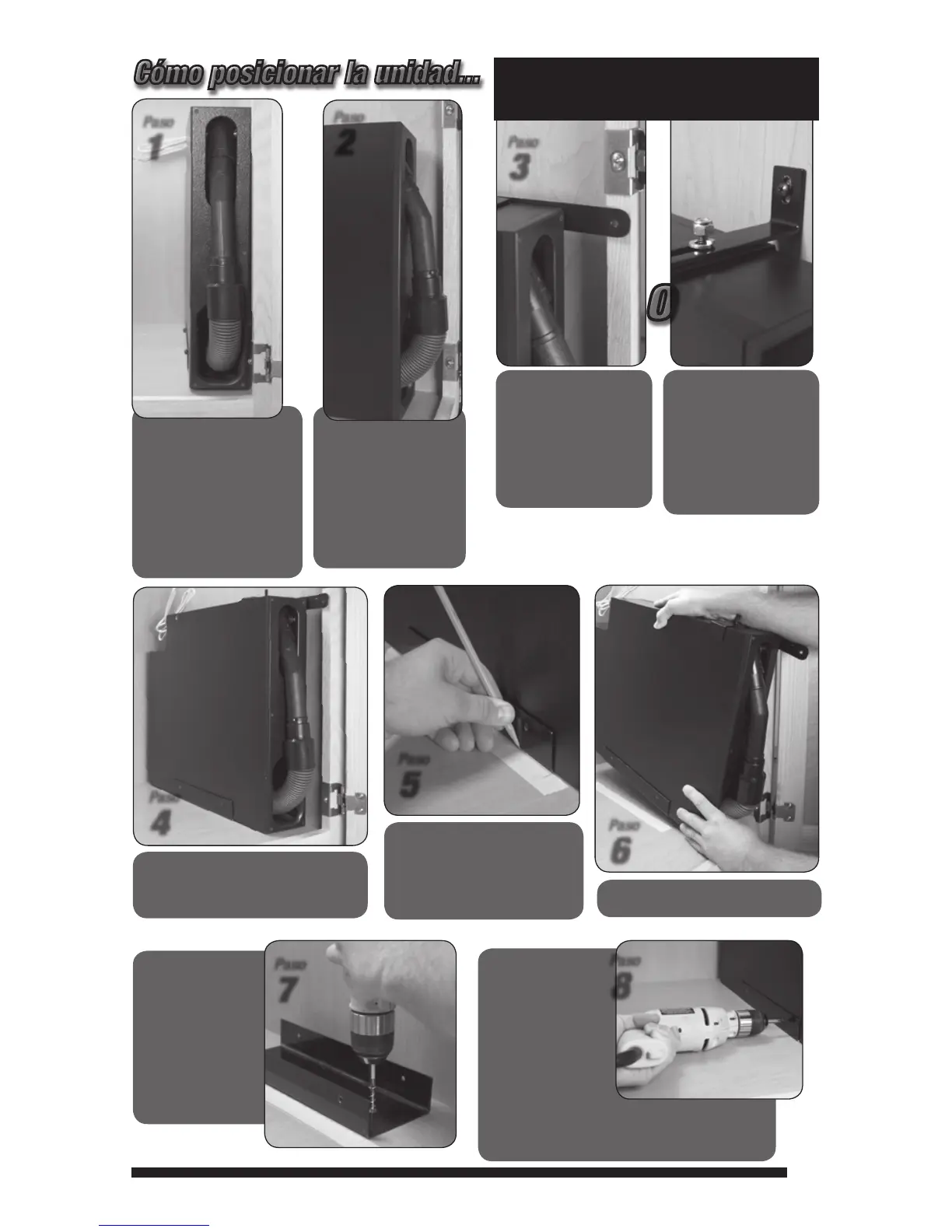 Cómo posicionar la unidad...

Paso 1

Paso 2

Paso 3

O

Paso 4

Paso 5

Paso 6

Paso 7

Paso 8