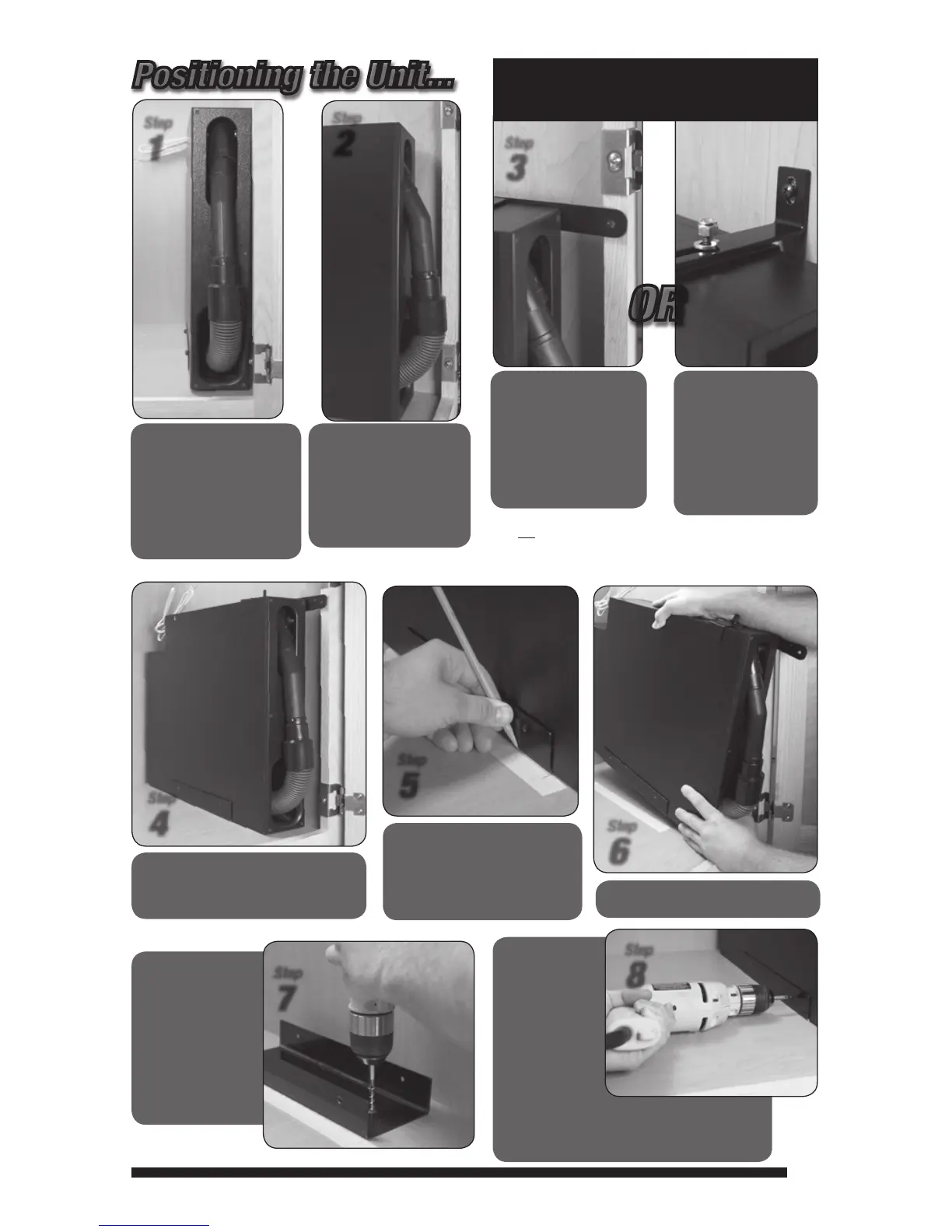 Positioning the Unit...

Step 1

Step 2

Step 3

OR

Step 4

Step 5

Step 6

Step 7

Step 8