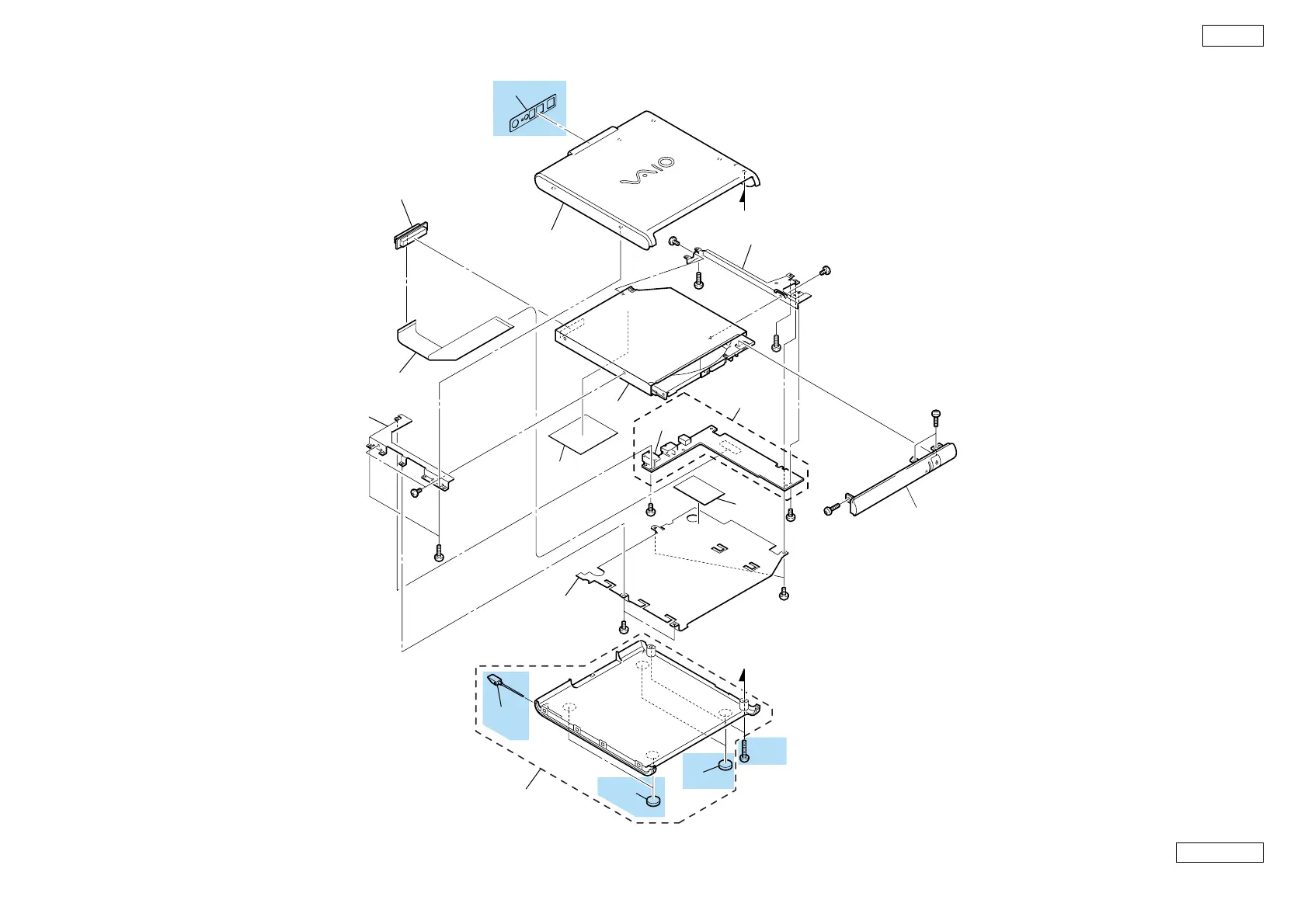 VAIO