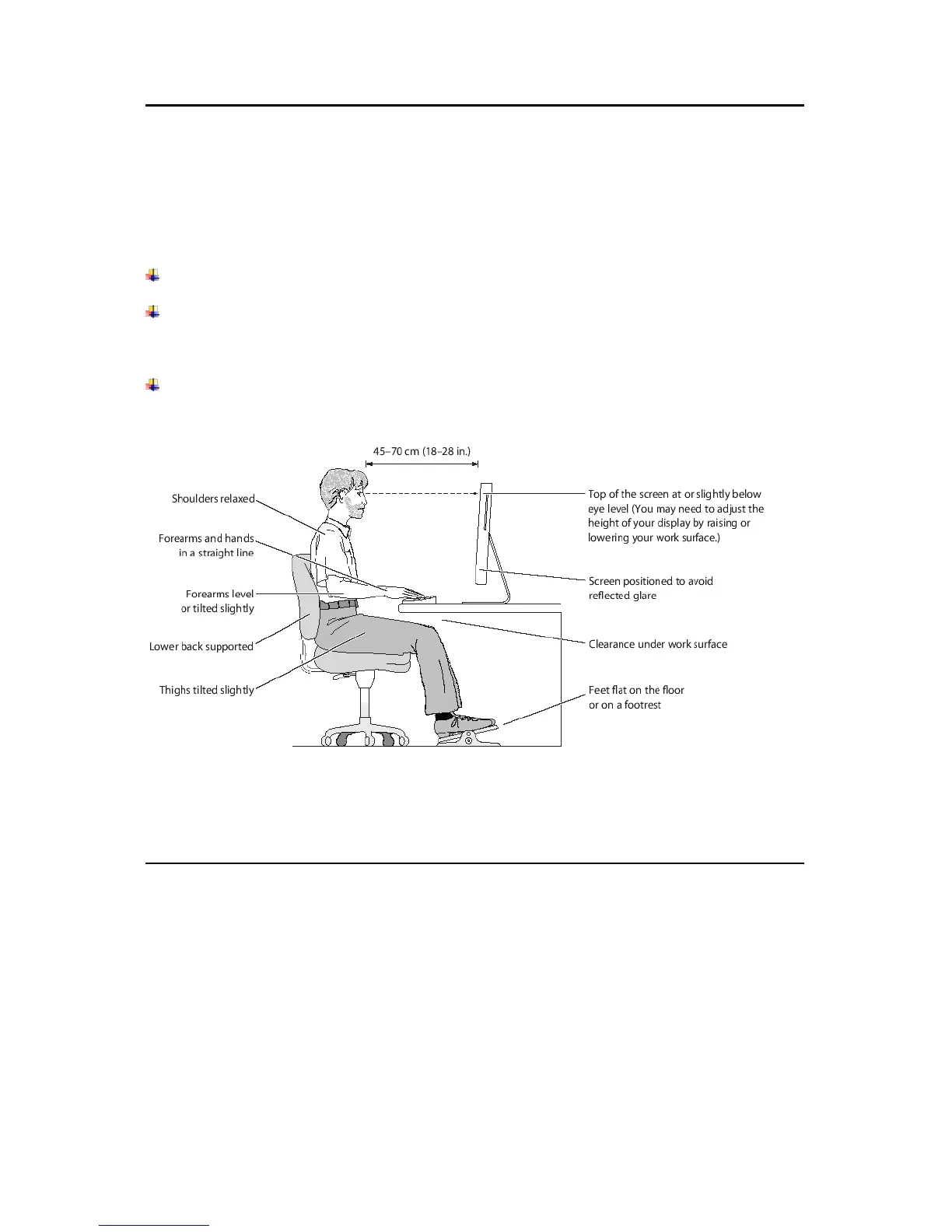 45–70 cm (18–28 in.)

Shoulders relaxed

Forearms and hands in a straight line

Forearms level or tilted slightly

Lower back supported

Thighs tilted slightly

Top of the screen at or slightly below eye level (You may need to adjust the height of your display by raising or lowering your work surface.)

Screen positioned to avoid reflected glare

Clearance under work surface

Feet flat on the floor or on a footrest