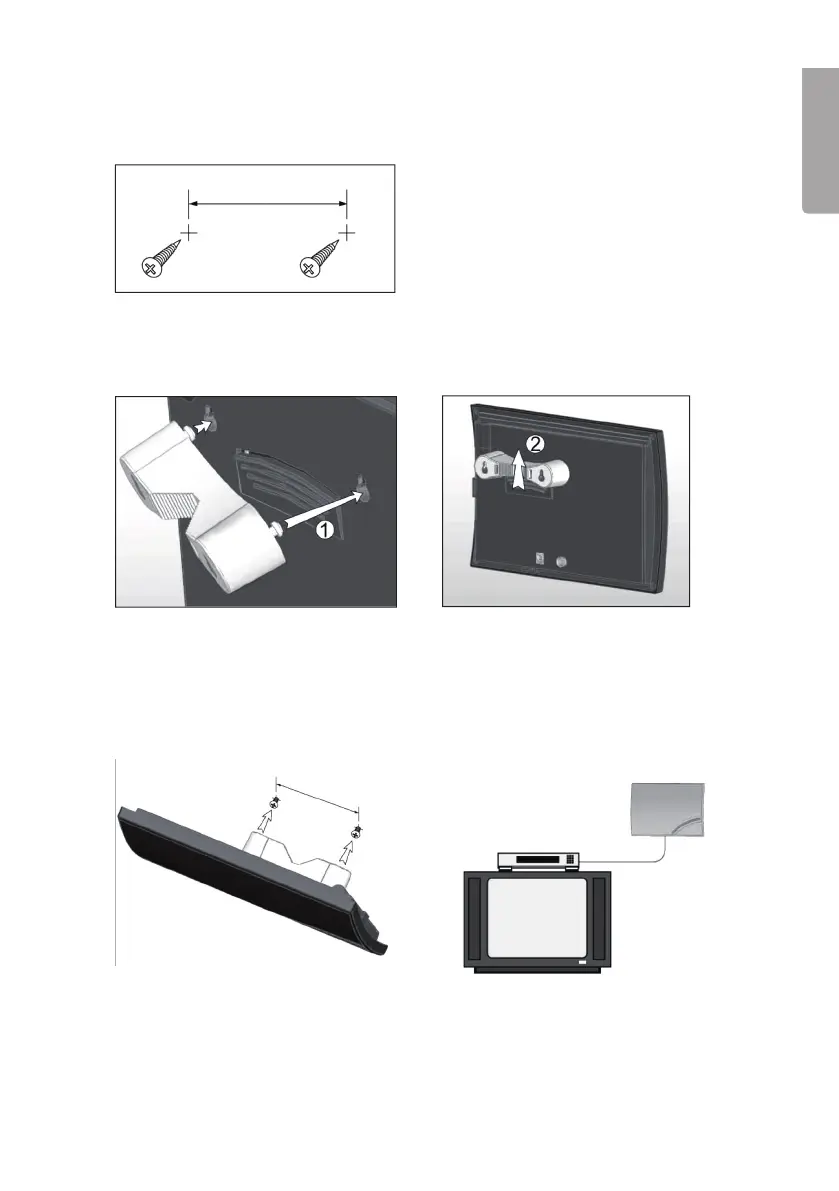 1

2