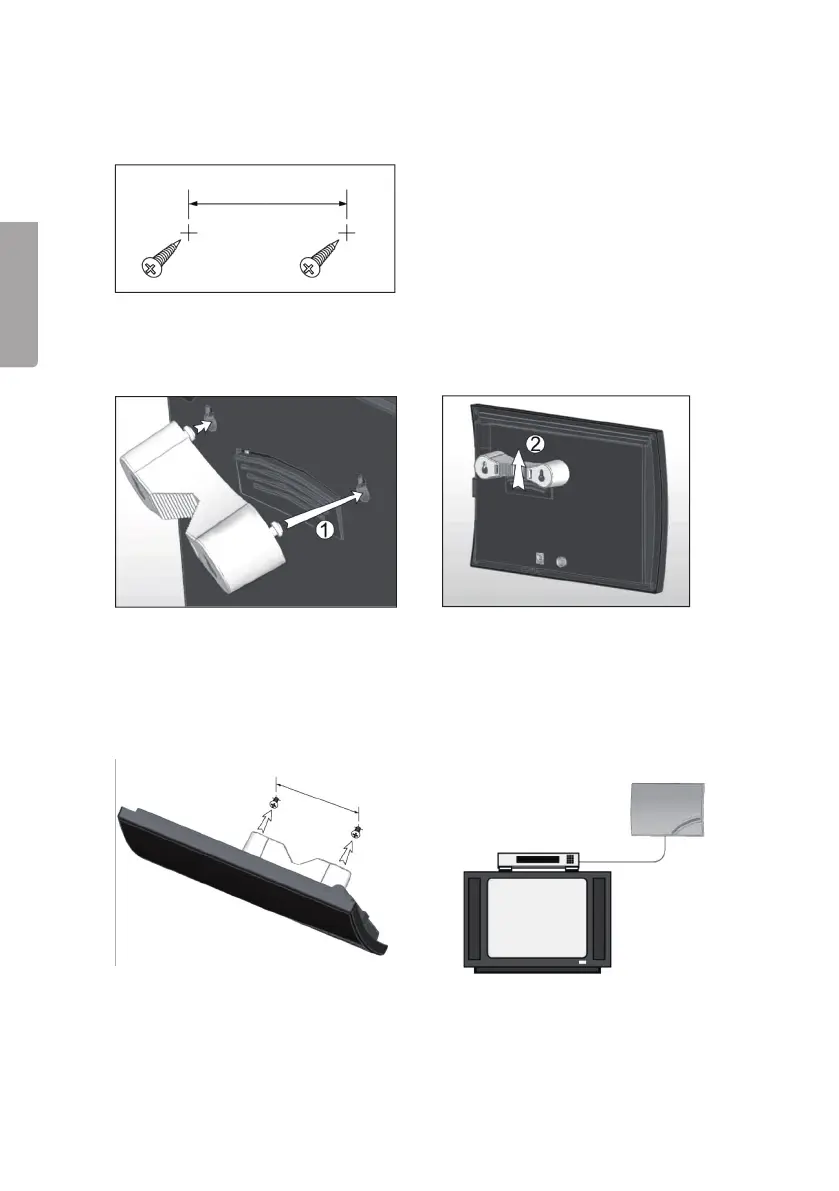 1

2