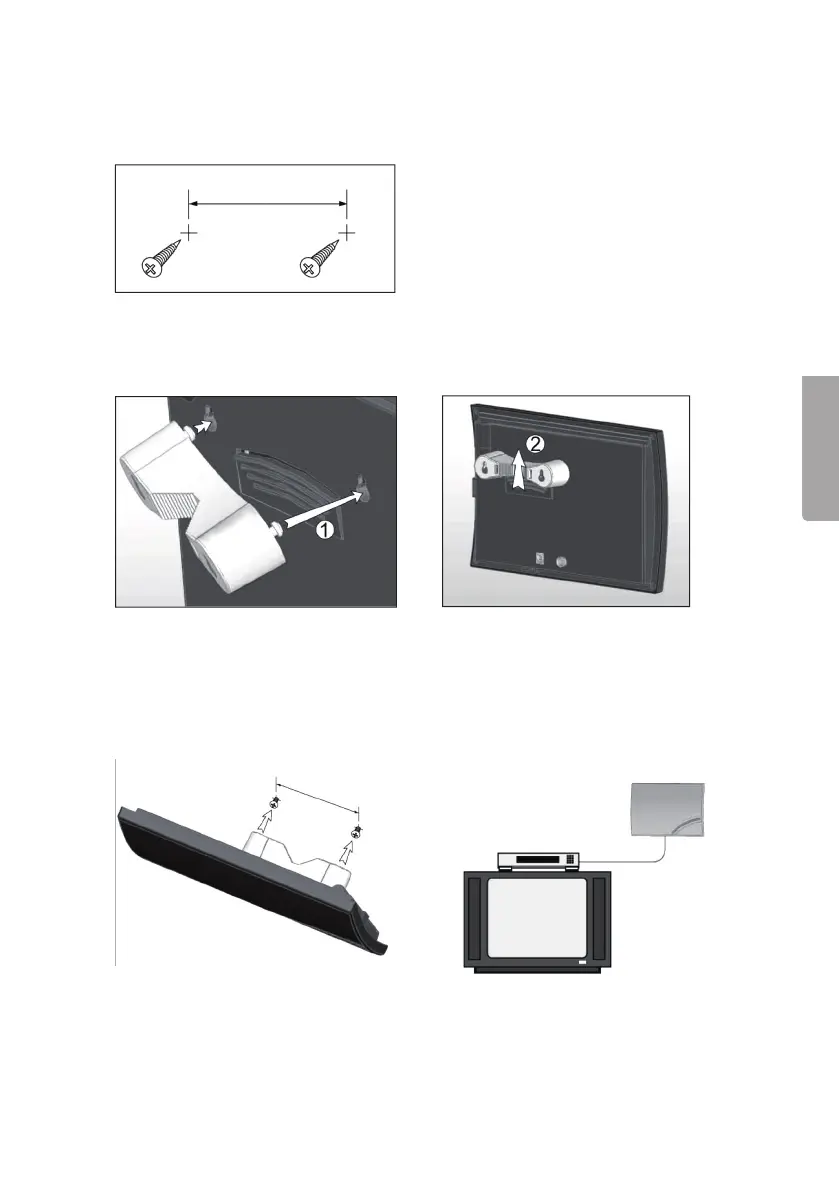 1

2