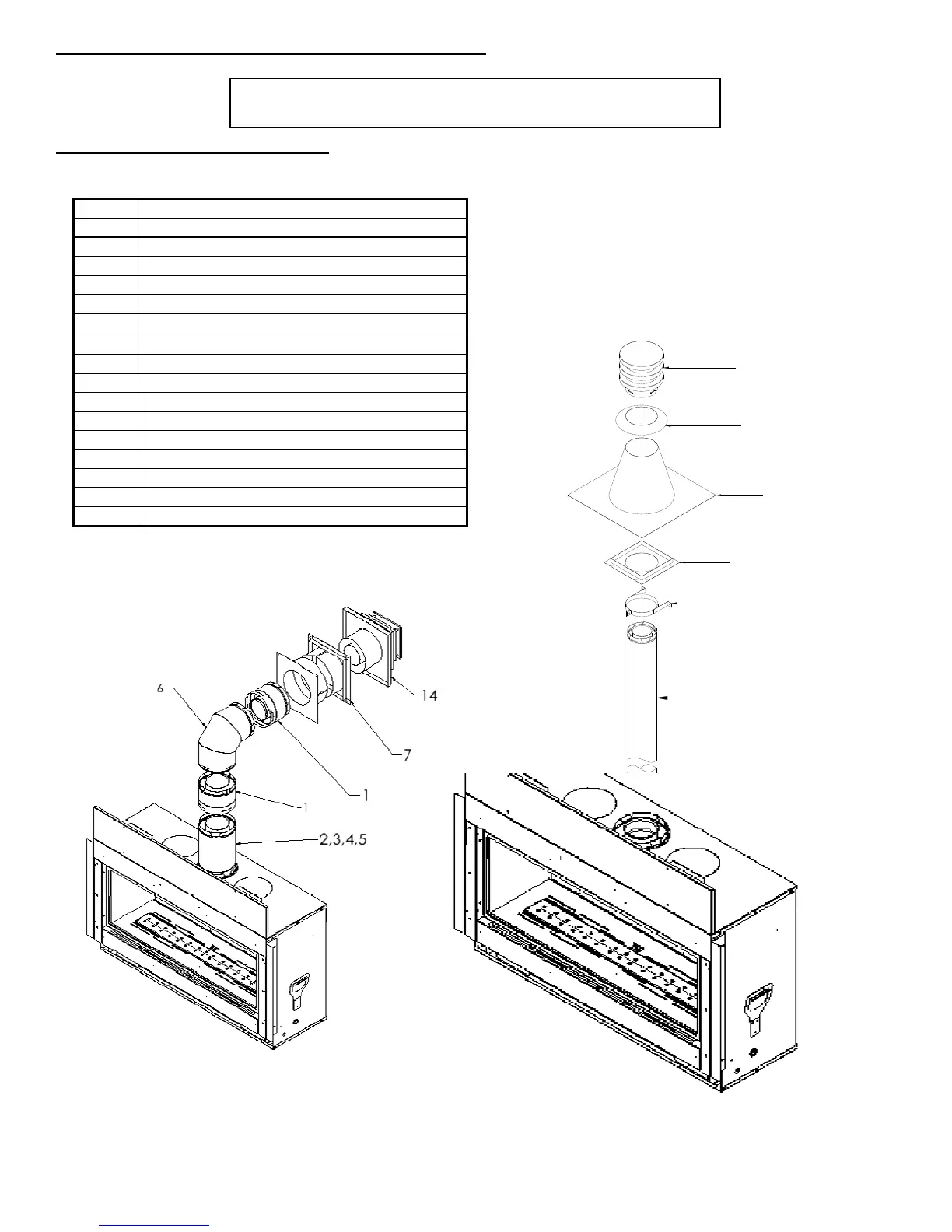 6

14

7

1

1

2,3,4,5