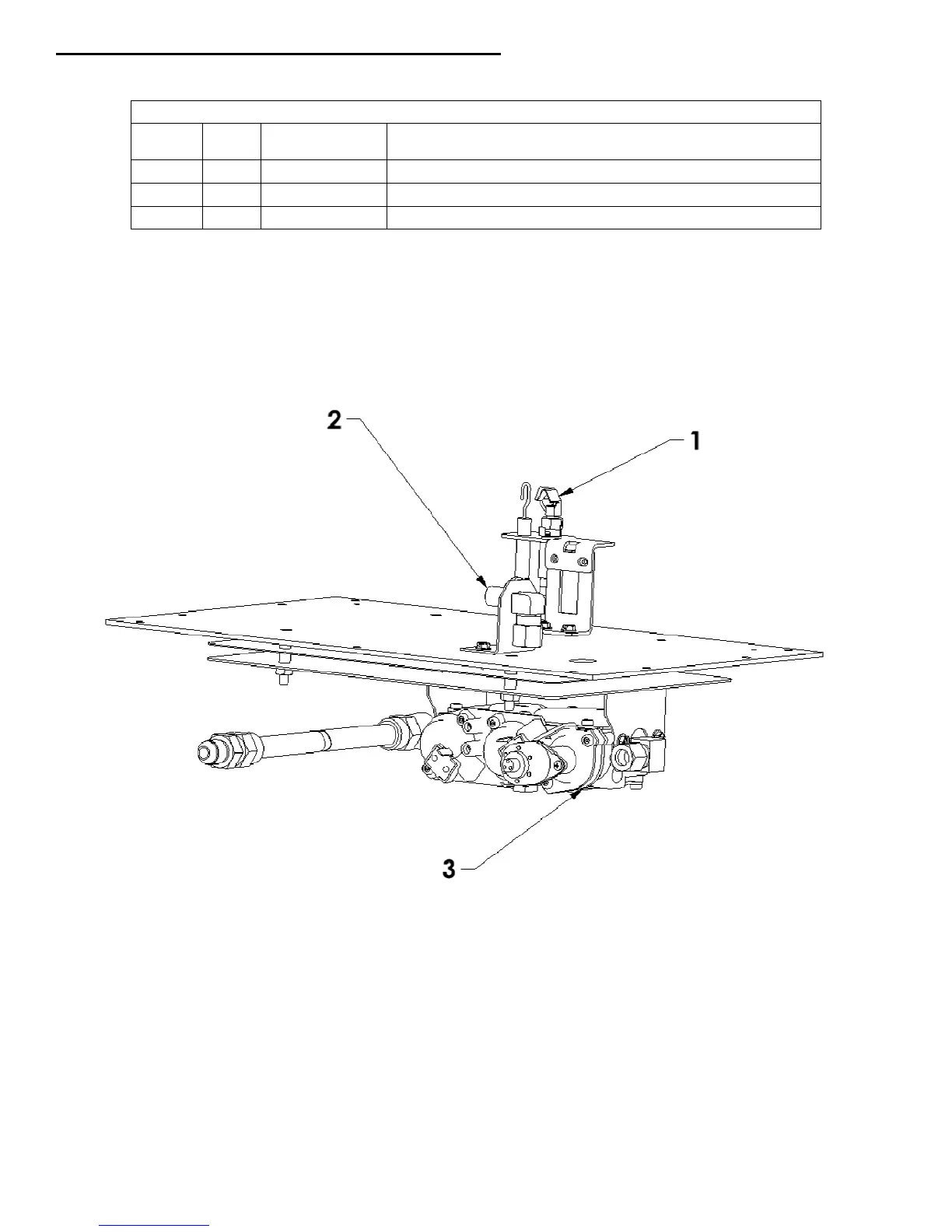 2

1

3