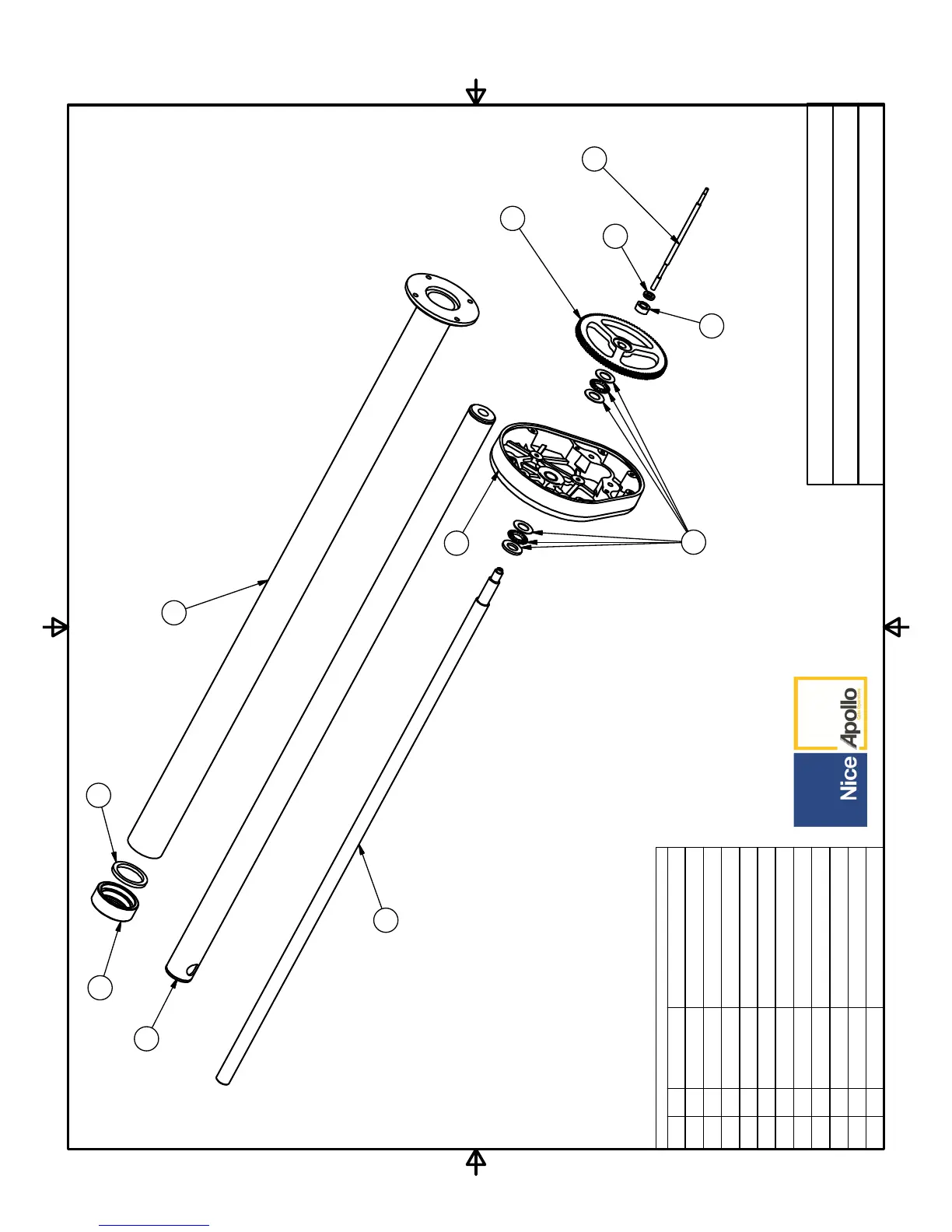 Nice Apollo