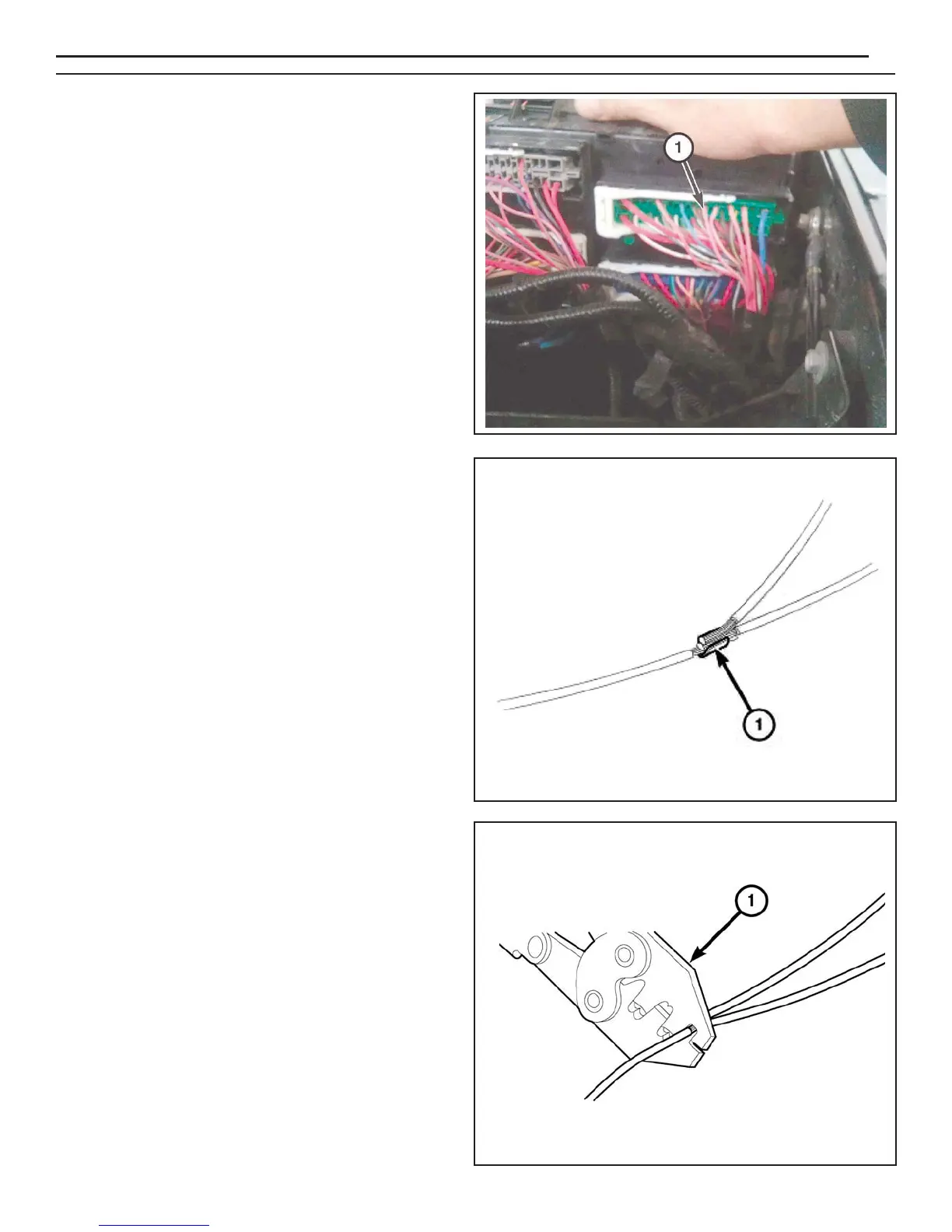 1

1

1