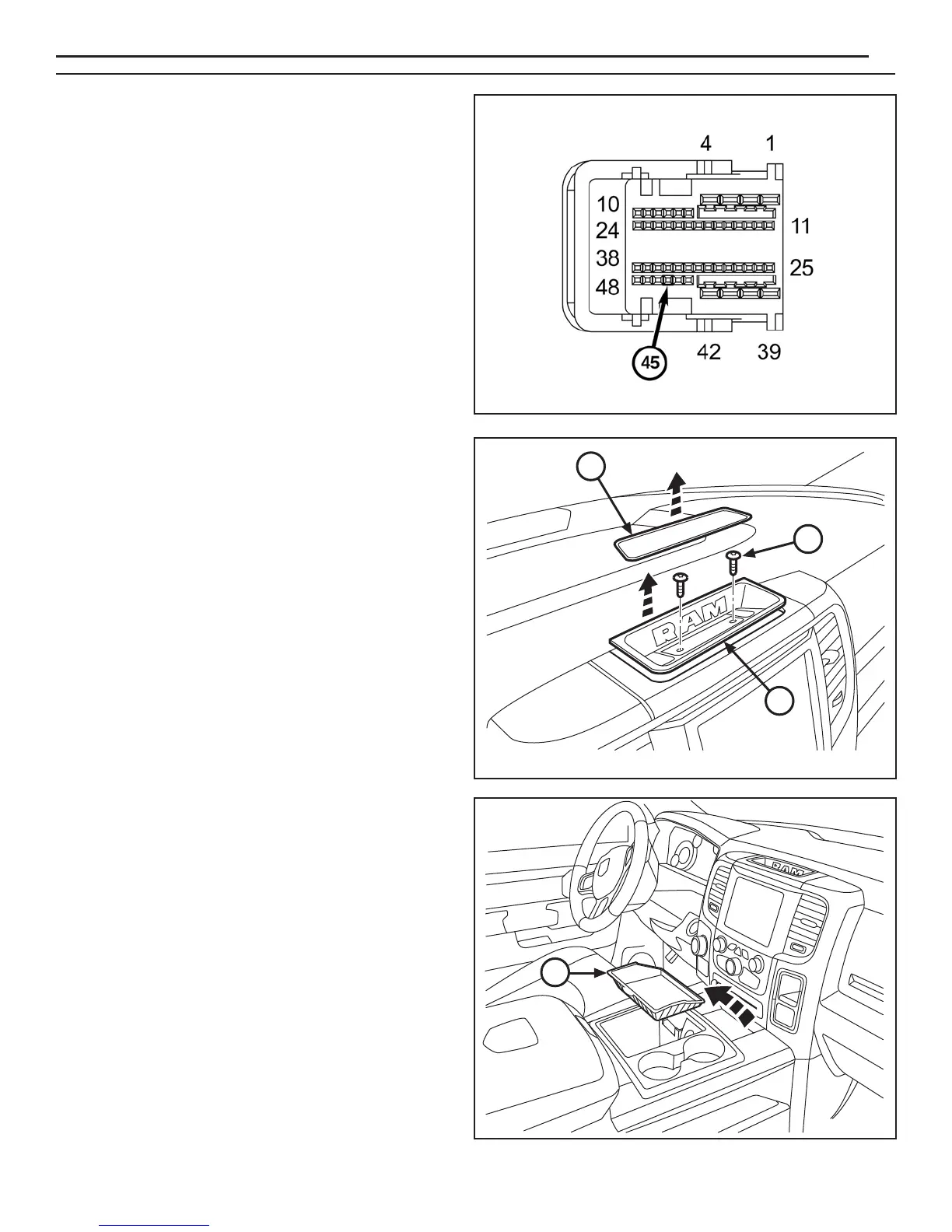 4 1
10
24
38
48
11
25
45
42 39

RAM

RAM