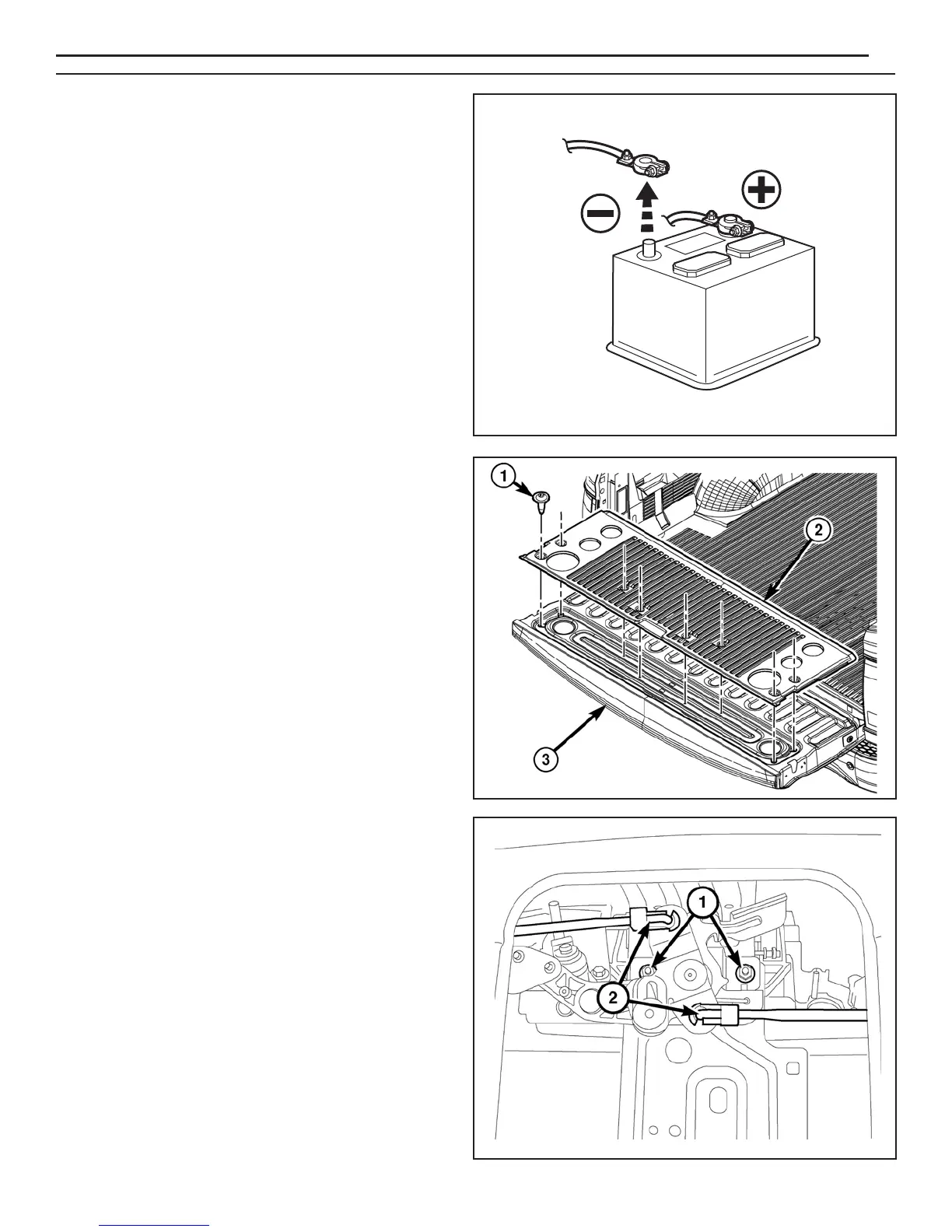 1

2

3

1

2