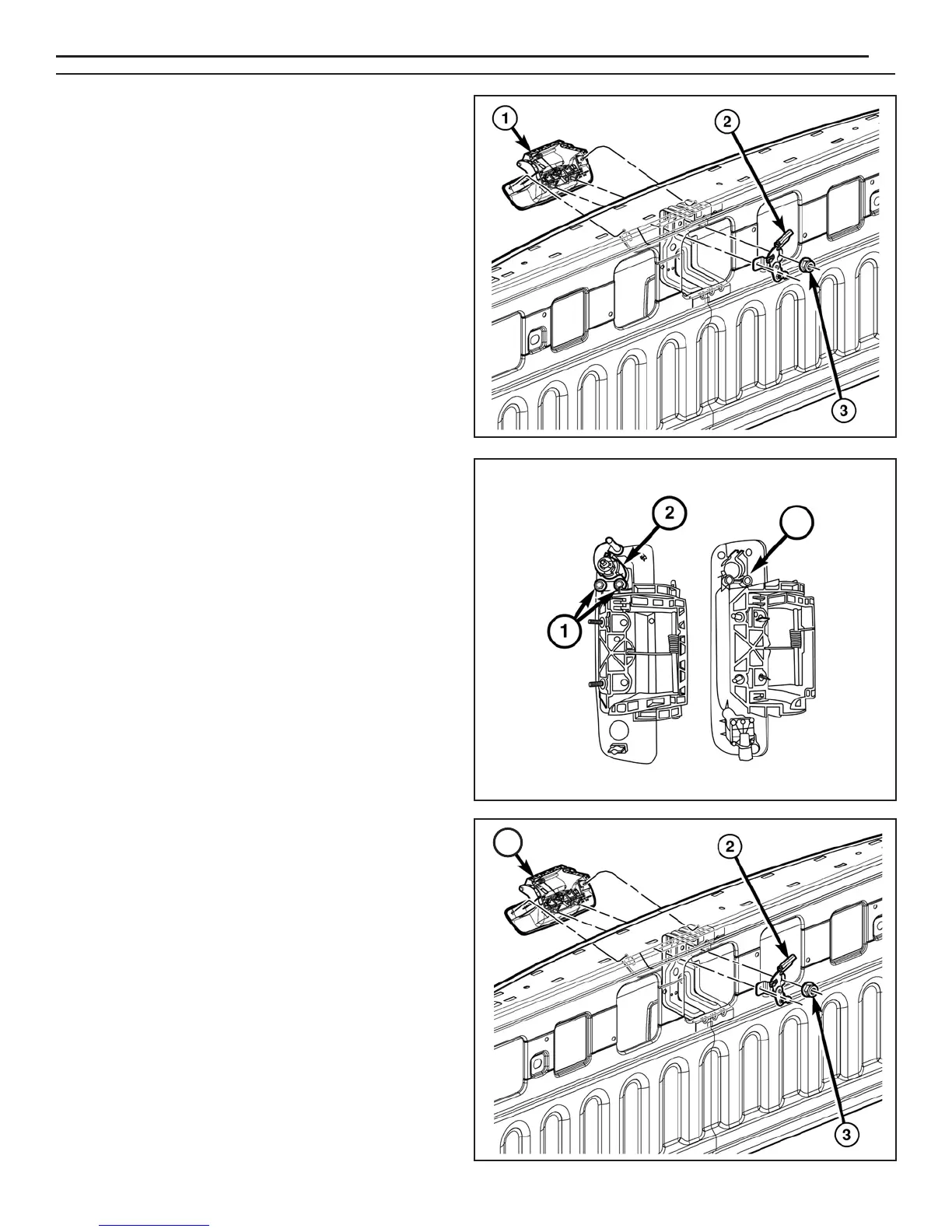 1
2
3

2
1

2
3