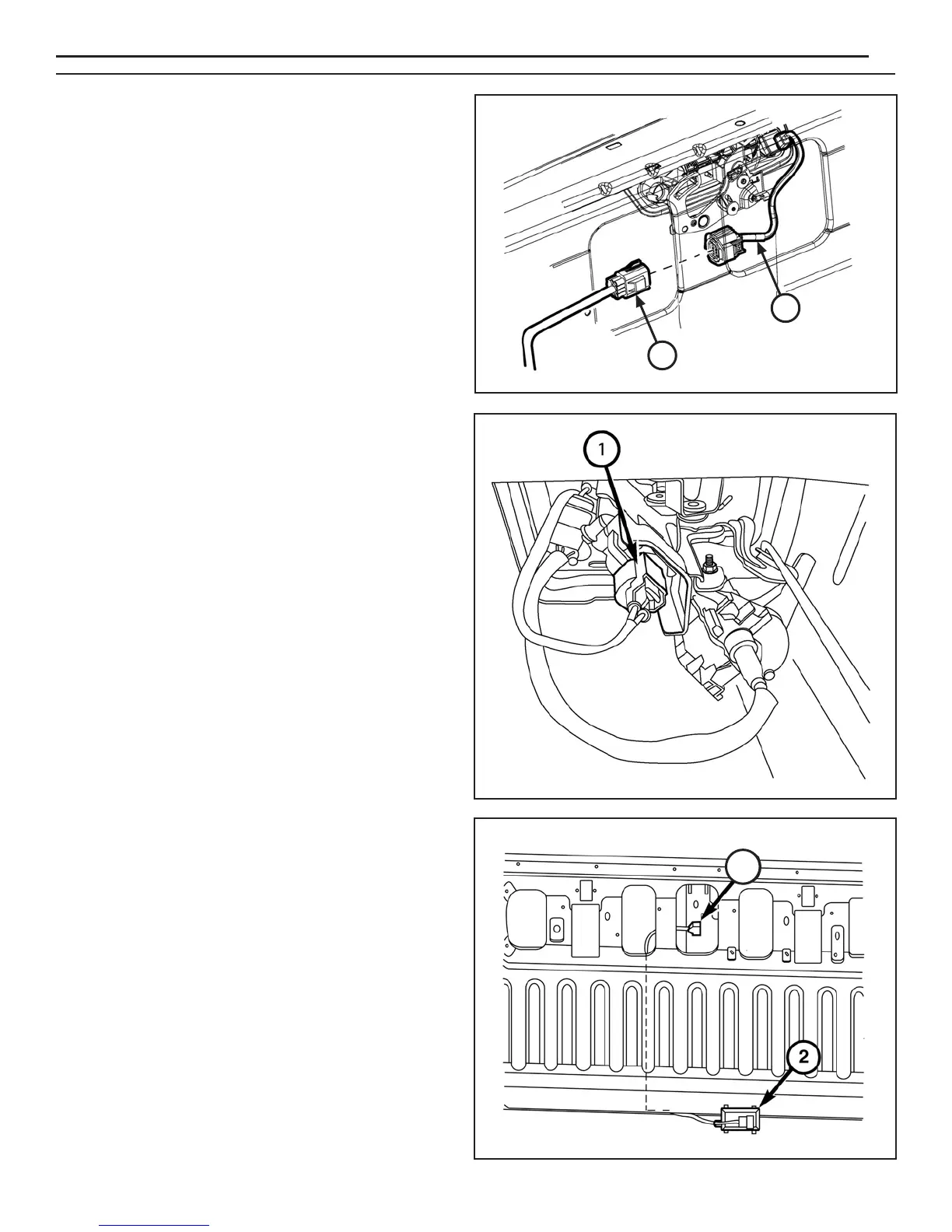 1

2