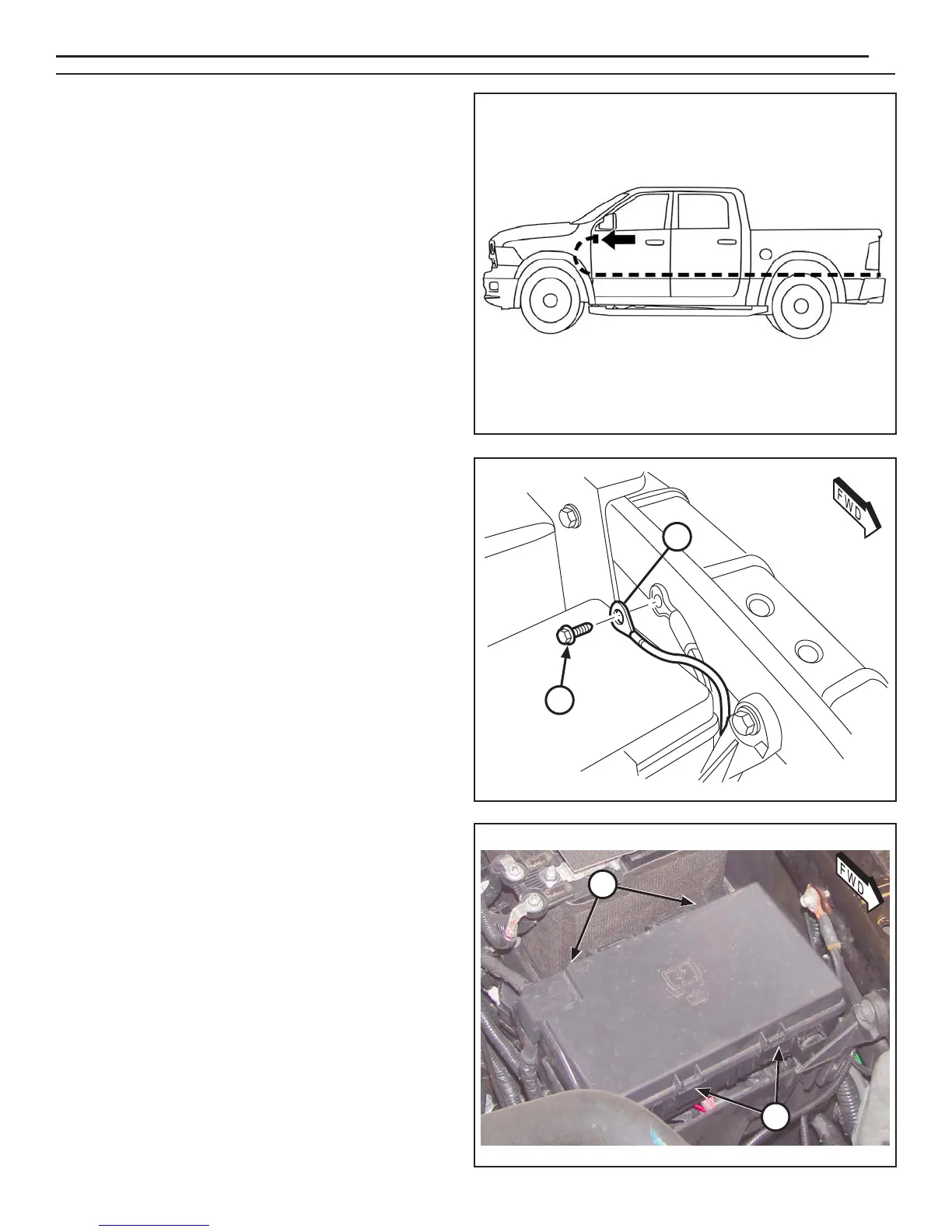 FWD

FWD