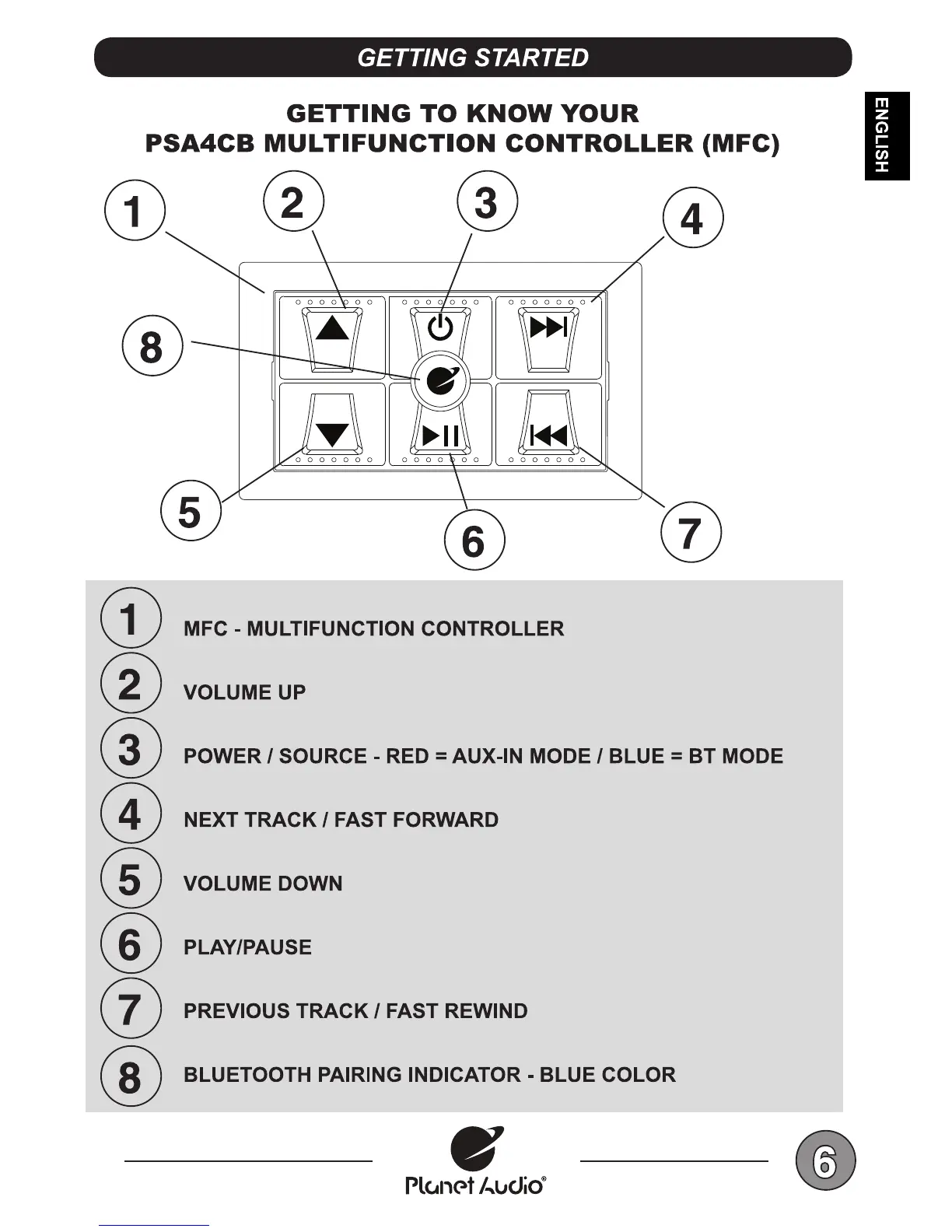 GETTING STARTED

ENGLISH

GETTING TO KNOW YOUR
PSA4CB MULTIFUNCTION CONTROLLER (MFC)

1 2 3 4

8

5 6 7

1 MFC - MULTIFUNCTION CONTROLLER

2 VOLUME UP

3 POWER / SOURCE - RED = AUX-IN MODE / BLUE = BT MODE

4 NEXT TRACK / FAST FORWARD

5 VOLUME DOWN

6 PLAY/PAUSE

7 PREVIOUS TRACK / FAST REWIND

8 BLUETOOTH PAIRING INDICATOR - BLUE COLOR

Planet Audio®

6