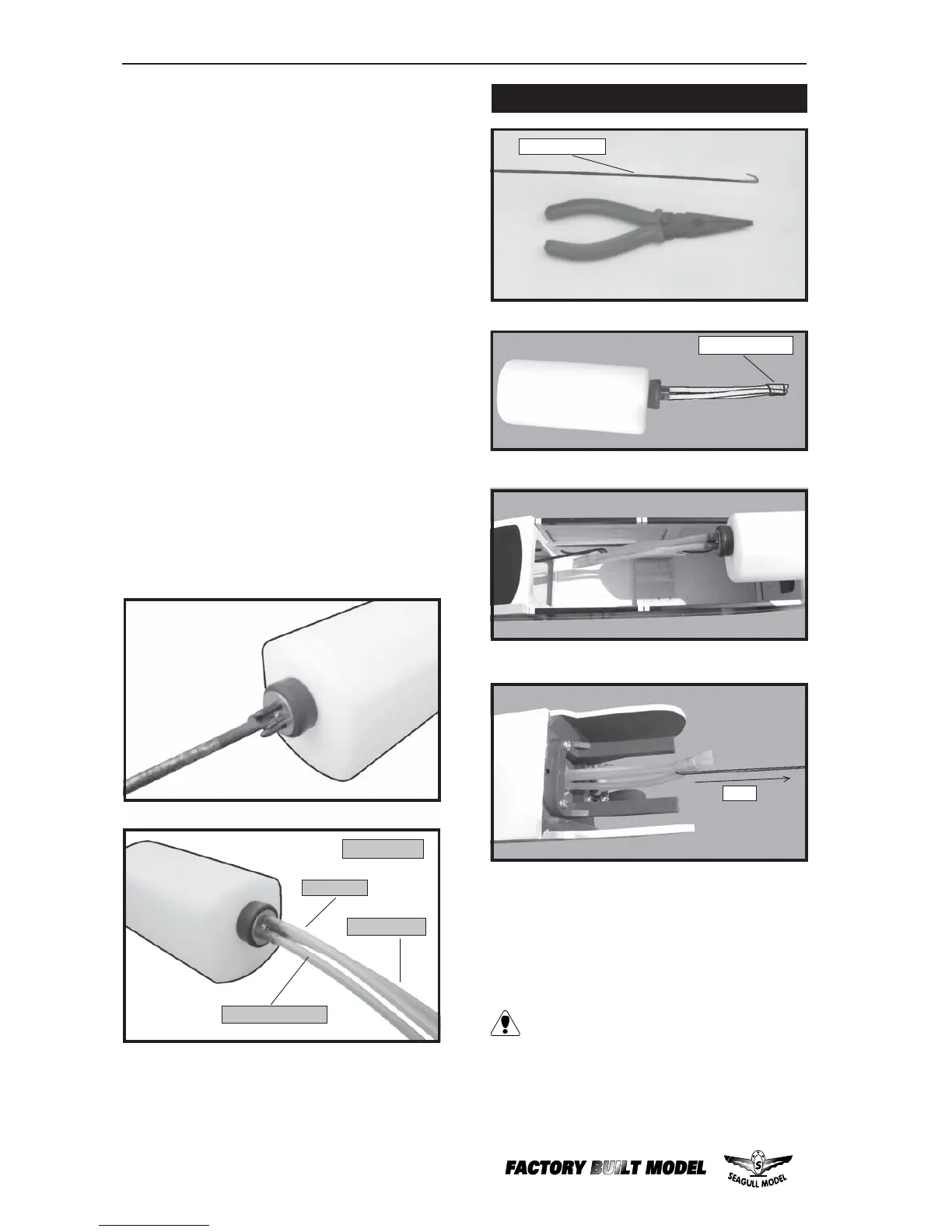 FACTORY BUILT MODEL

SEAGULL MODEL