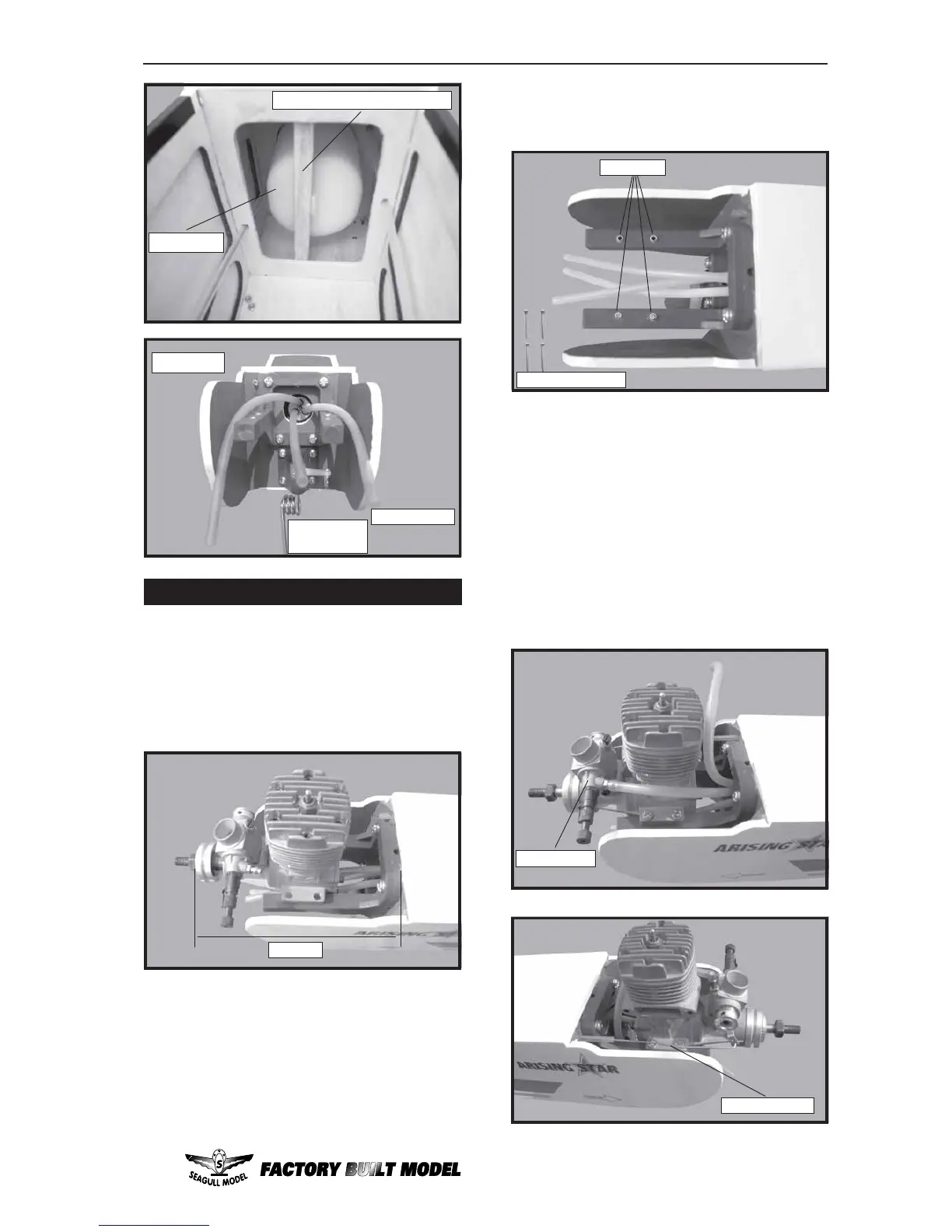 ARISING STAR

ARISING STAR

SEAGULL MODEL

FACTORY BUILT MODEL