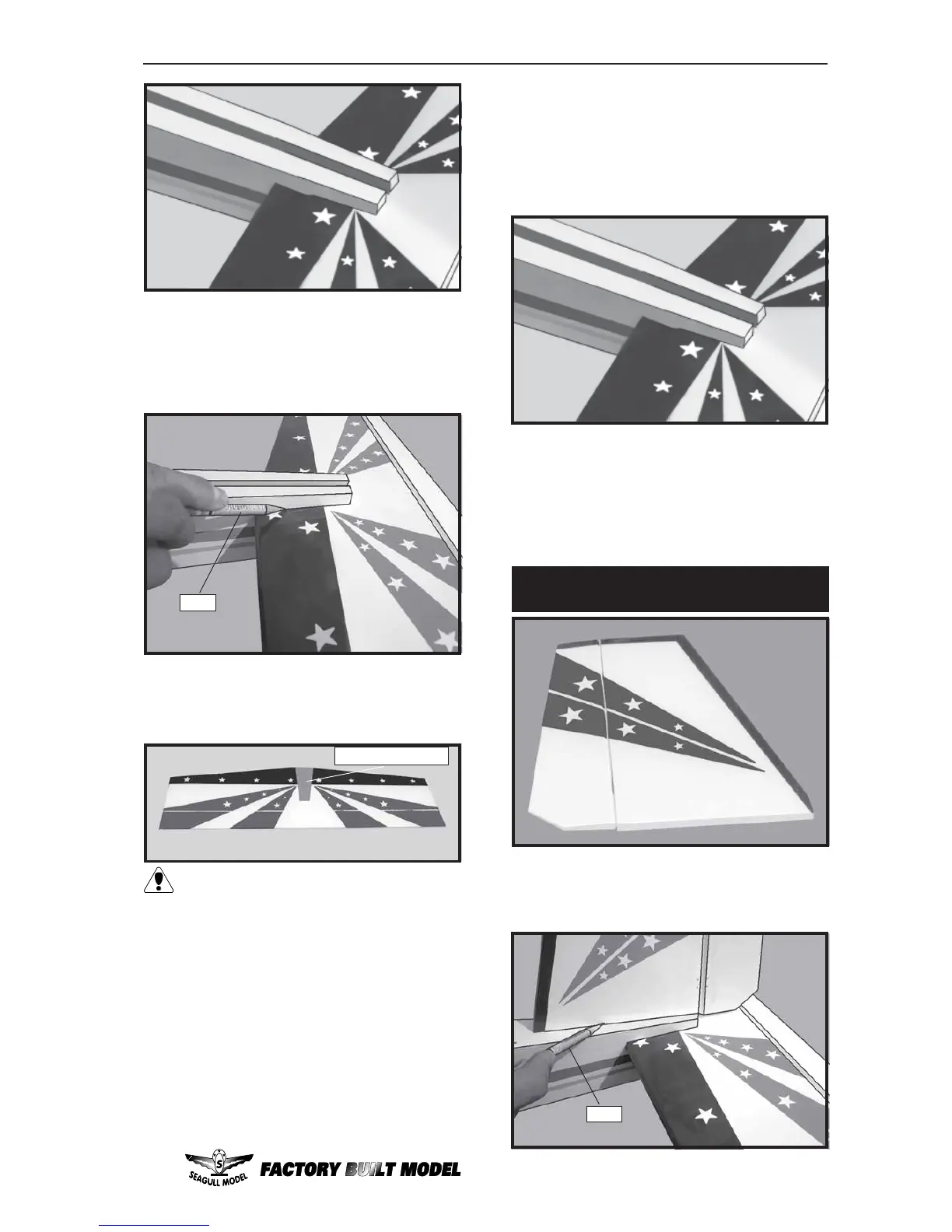 SEAGULL MODEL FACTORY BUILT MODEL