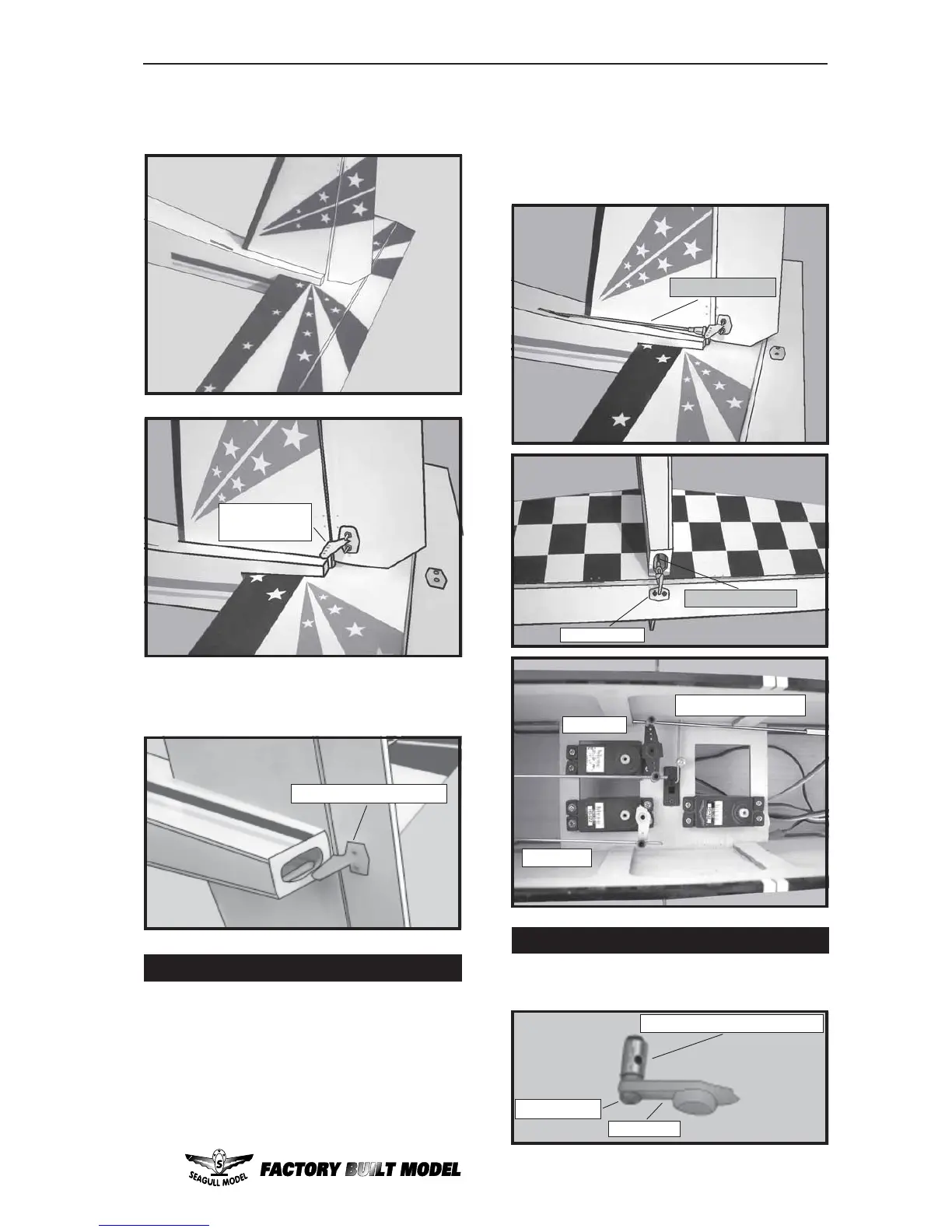 SEAGULL MODEL

FACTORY BUILT MODEL