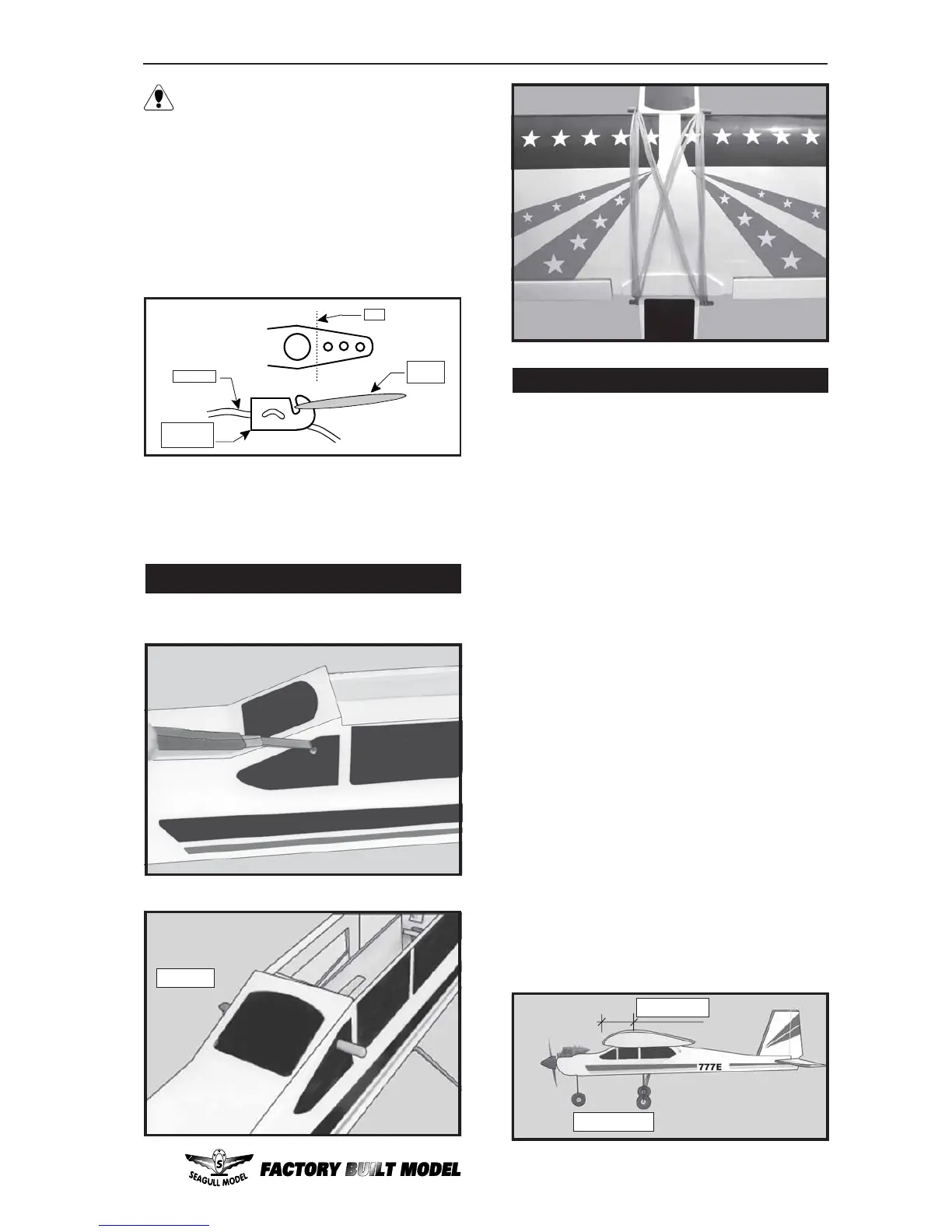 777E

SEAGULL MODEL

FACTORY BUILT MODEL