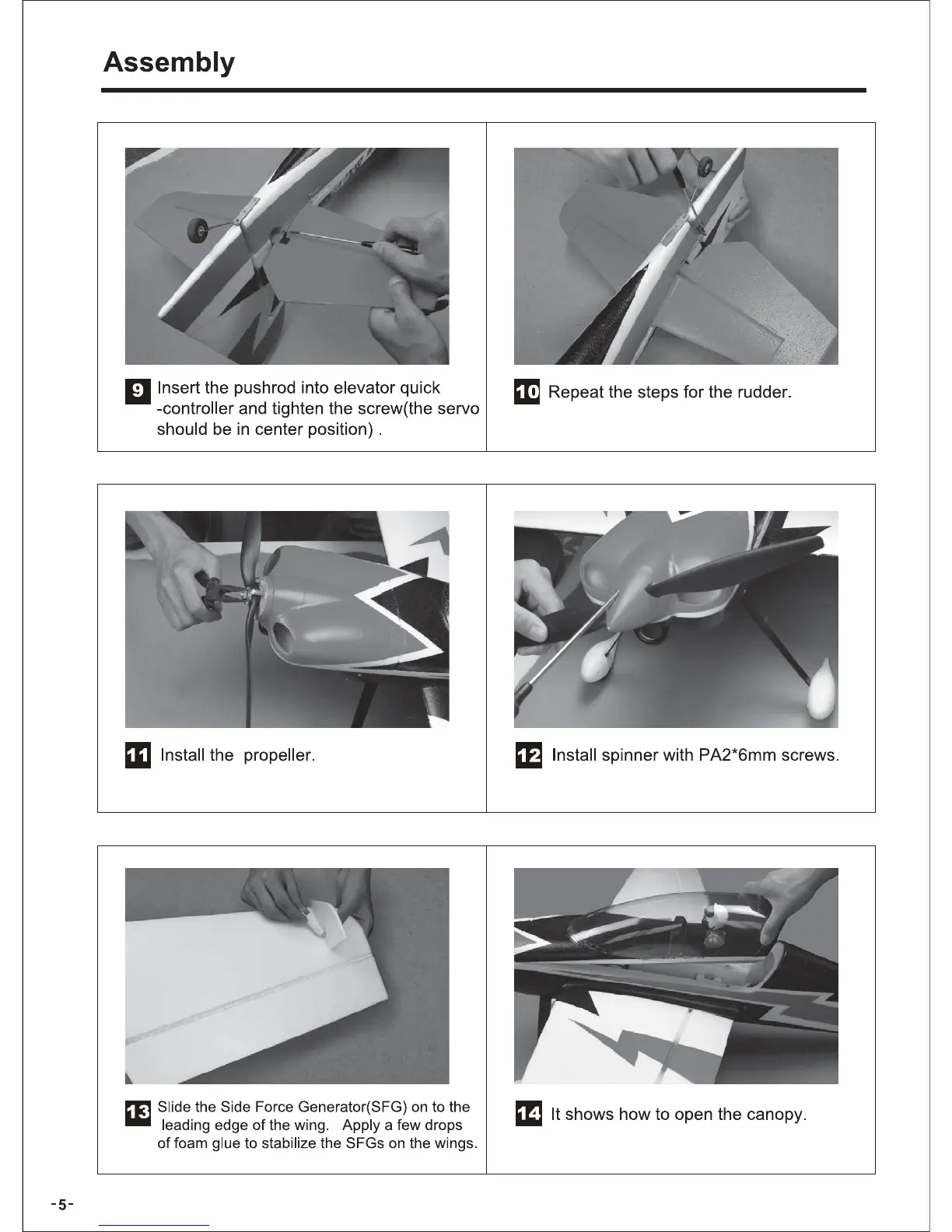 Assembly

9 Insert the pushrod into elevator quick -controller and tighten the screw(the servo should be in center position) .

10 Repeat the steps for the rudder.

11 Install the propeller.

12 Install spinner with PA2*6mm screws.

13 Slide the Side Force Generator(SFG) on to the leading edge of the wing. Apply a few drops of foam glue to stabilize the SFGs on the wings.

14 It shows how to open the canopy.

-5-