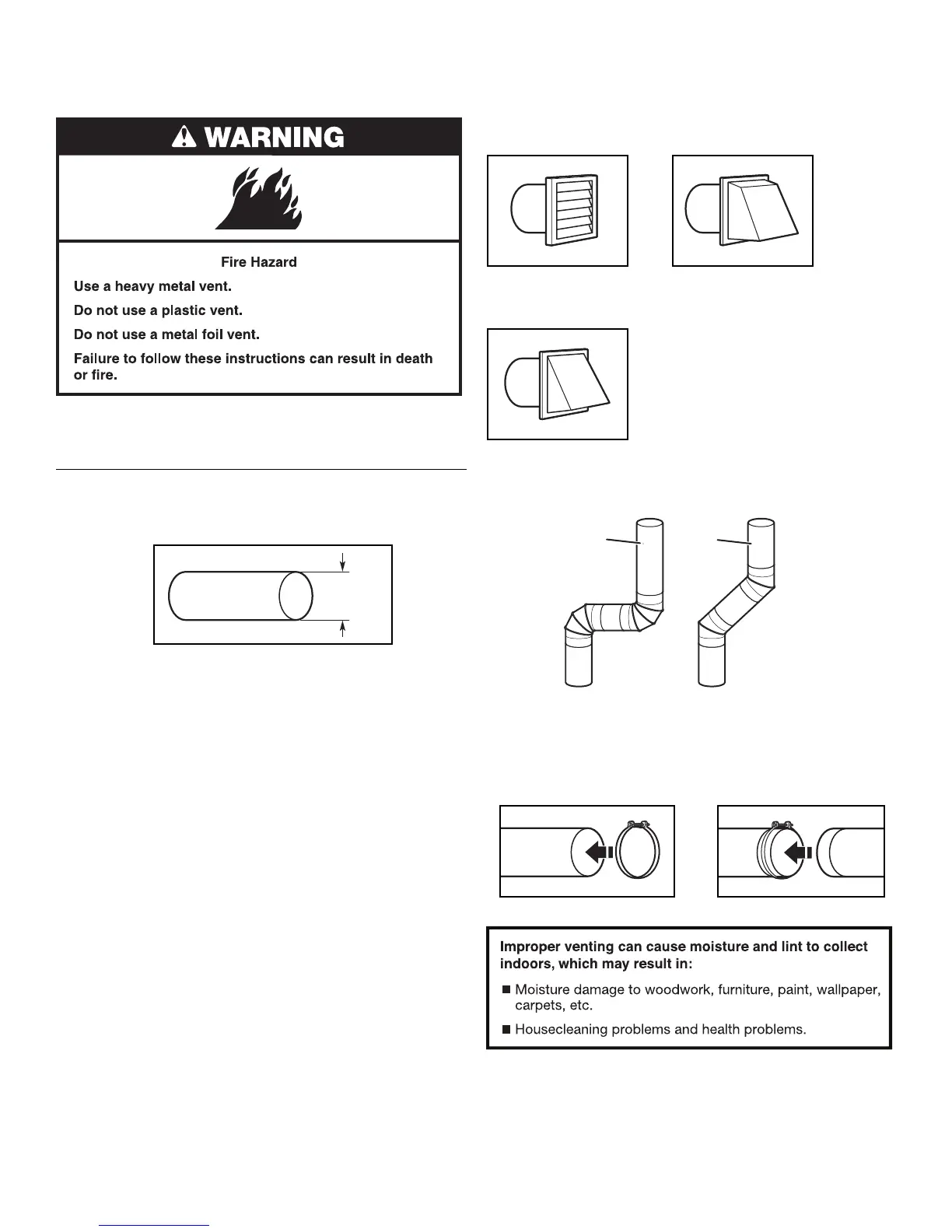 WARNING

Fire Hazard

Use a heavy metal vent.

Do not use a plastic vent.

Do not use a metal foil vent.

Failure to follow these instructions can result in death or fire.

Improper venting can cause moisture and lint to collect indoors, which may result in:

■ Moisture damage to woodwork, furniture, paint, wallpaper, carpets, etc.

■ Housecleaning problems and health problems.