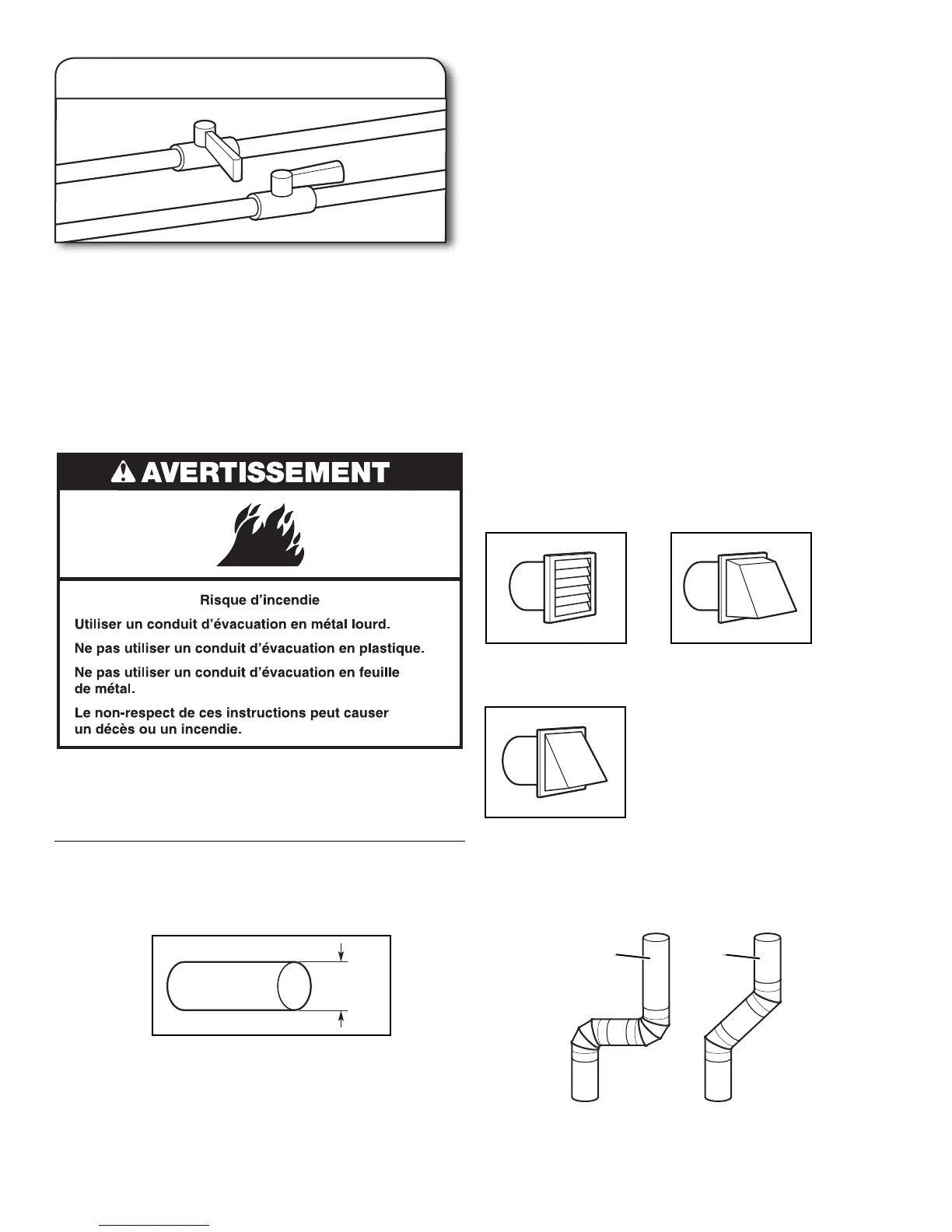 AVERTISSEMENT

Risque d'incendie

Utiliser un conduit d'évacuation en métal lourd.

Ne pas utiliser un conduit d'évacuation en plastique.

Ne pas utiliser un conduit d'évacuation en feuille de métal.

Le non-respect de ces instructions peut causer un décès ou un incendie.