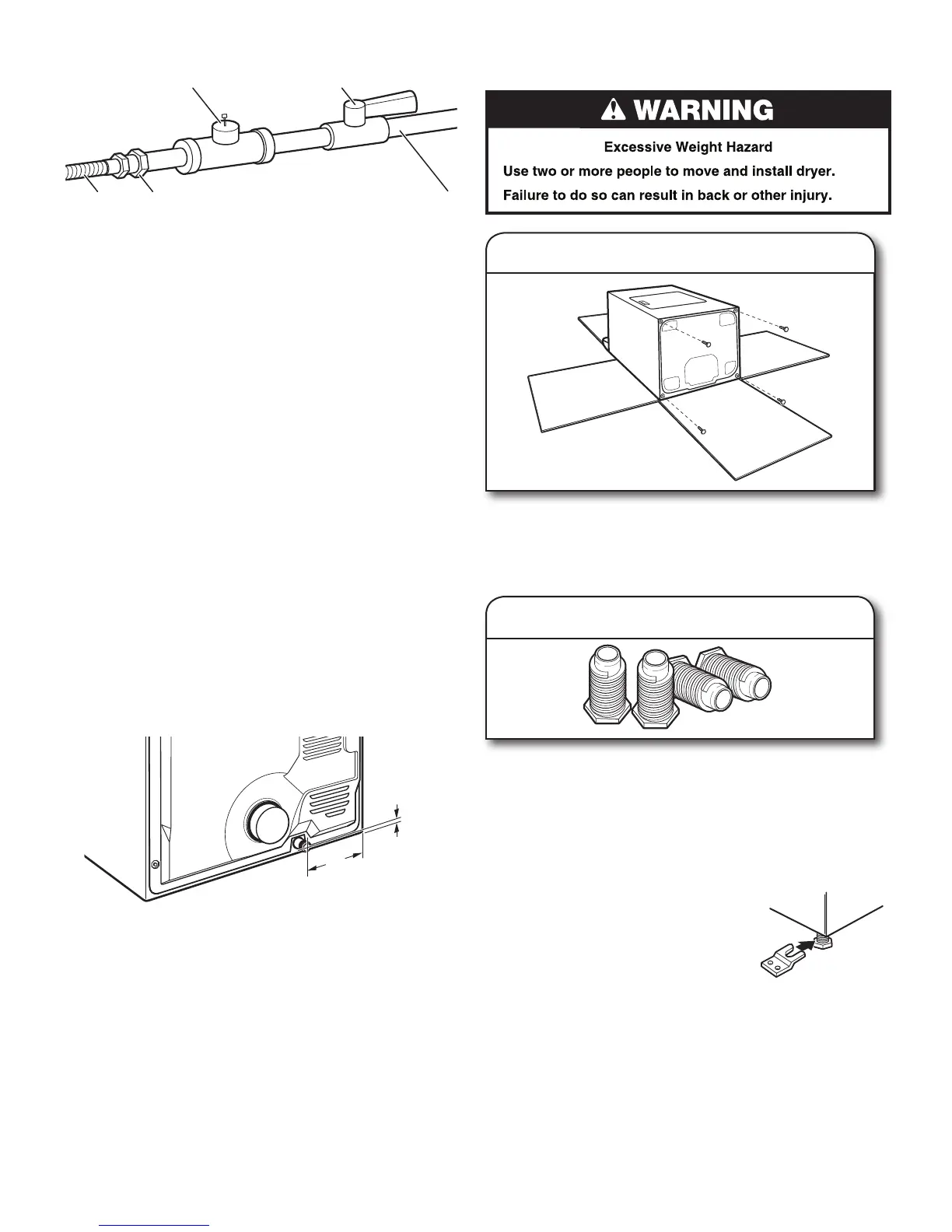 WARNING

Excessive Weight Hazard

Use two or more people to move and install dryer.

Failure to do so can result in back or other injury.