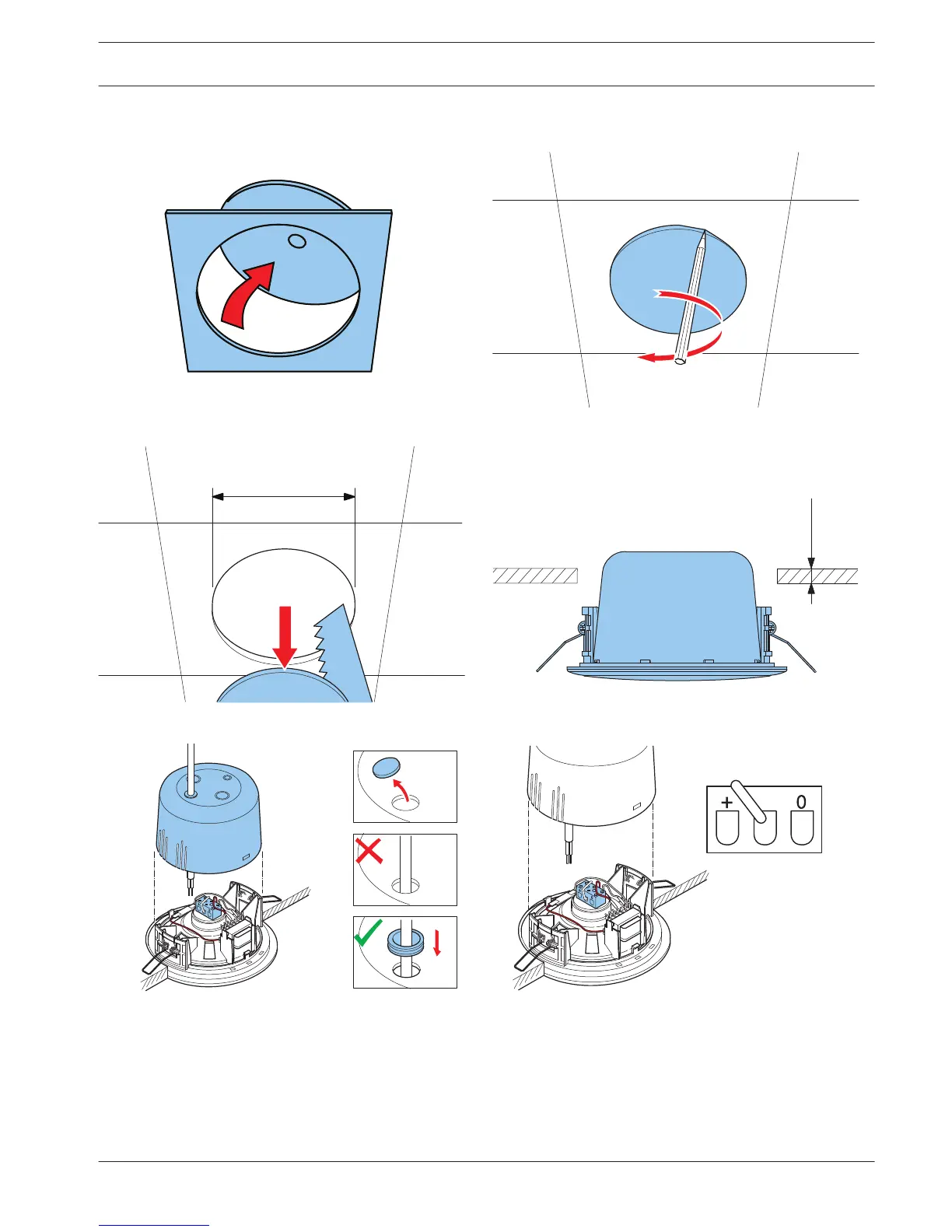 +
0