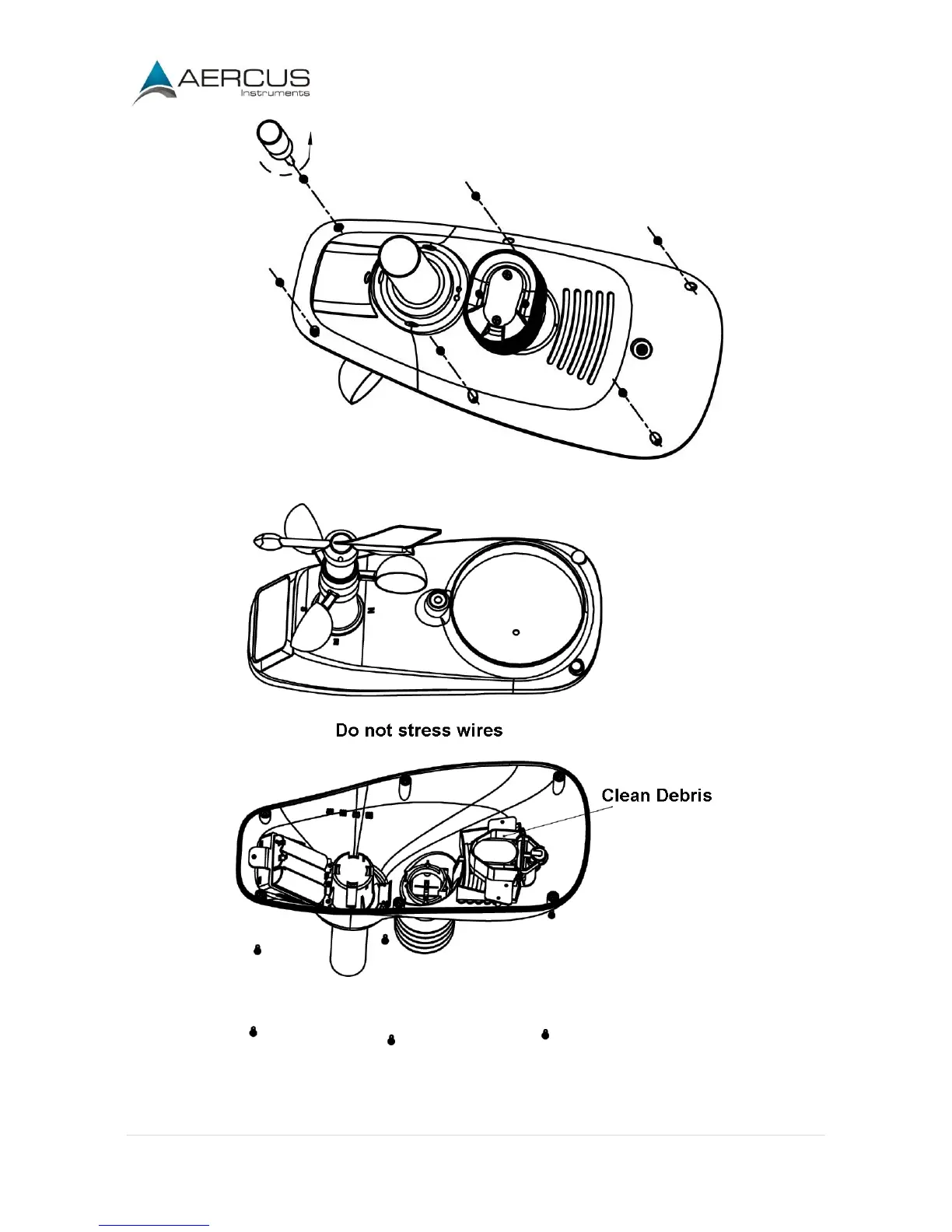 AERCUS
Instruments

Do not stress wires

Clean Debris