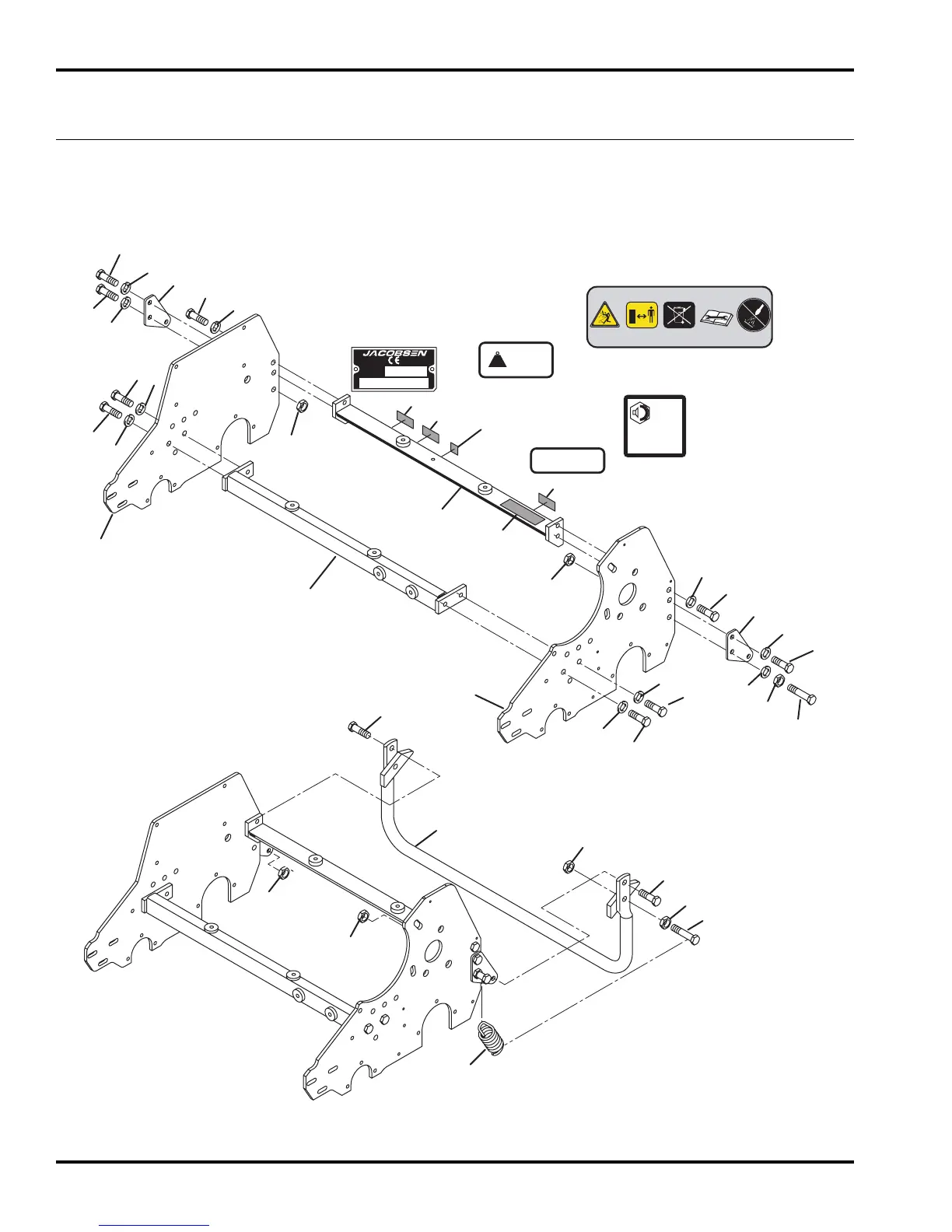 JACOBSEN
CE