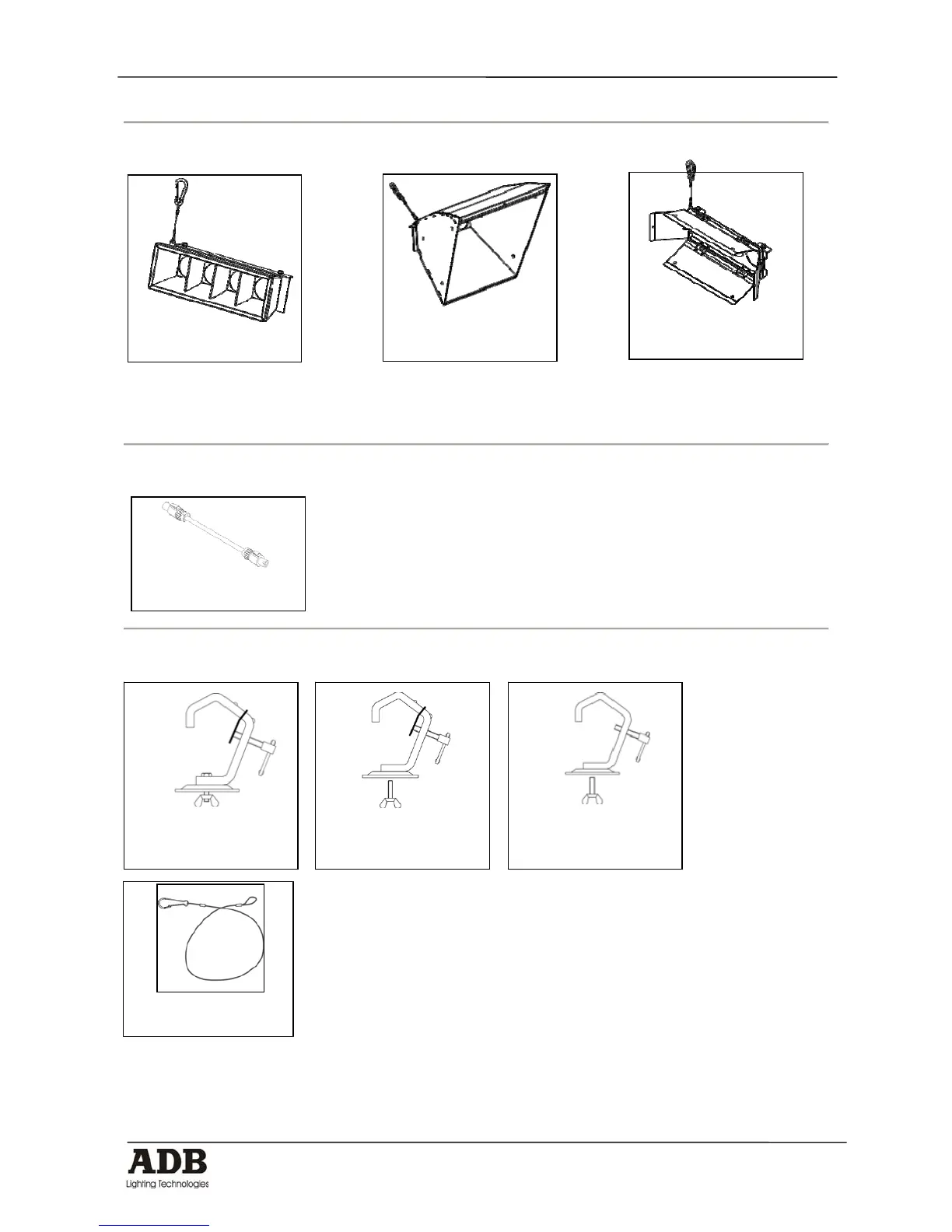 ADB
Lighting Technologies