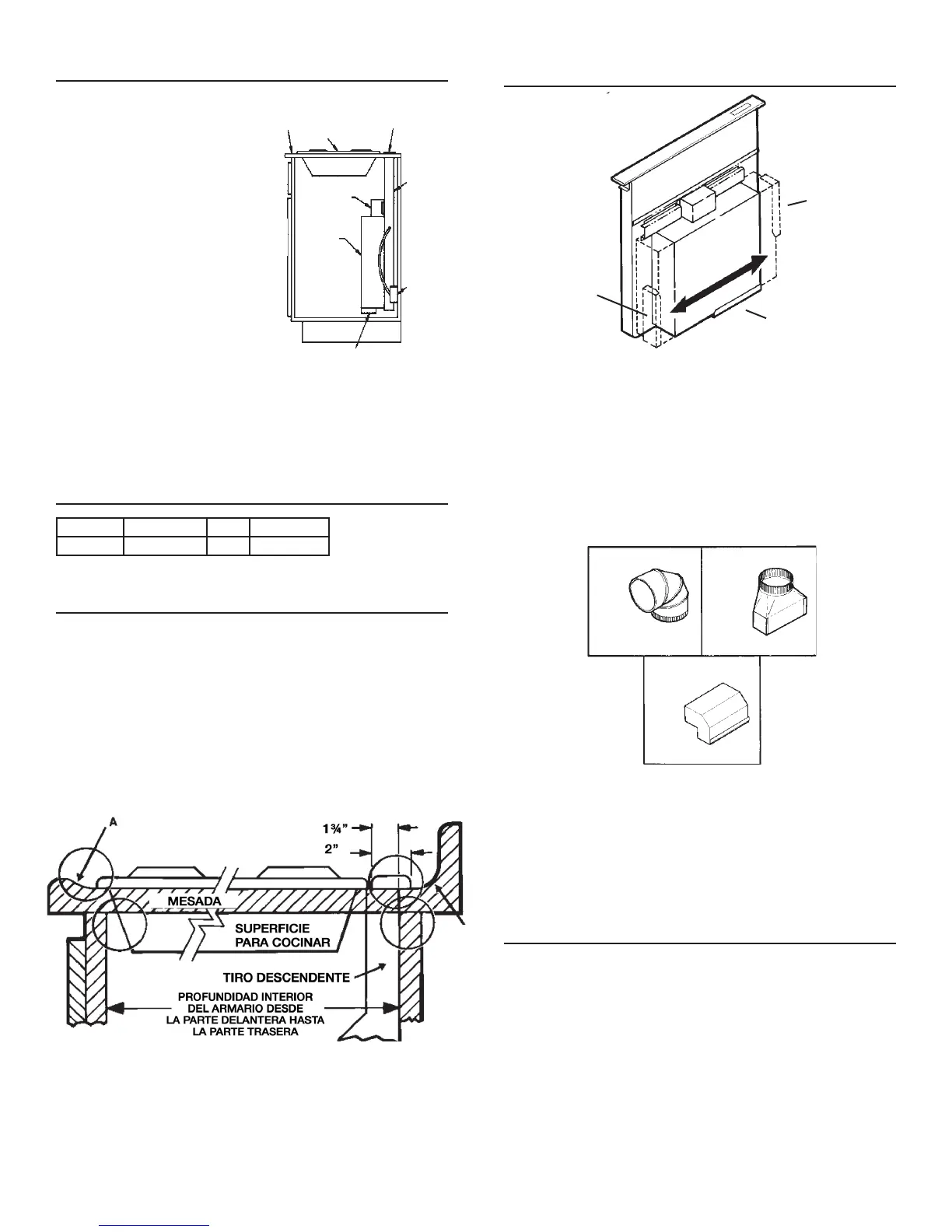 A

1¾"

2"

MESADA

SUPERFICIE PARA COCINAR

TIRO DESCENDENTE

PROFUNDIDAD INTERIOR DEL ARMARIO DESDE LA PARTE DELANTERA HASTA LA PARTE TRASERA