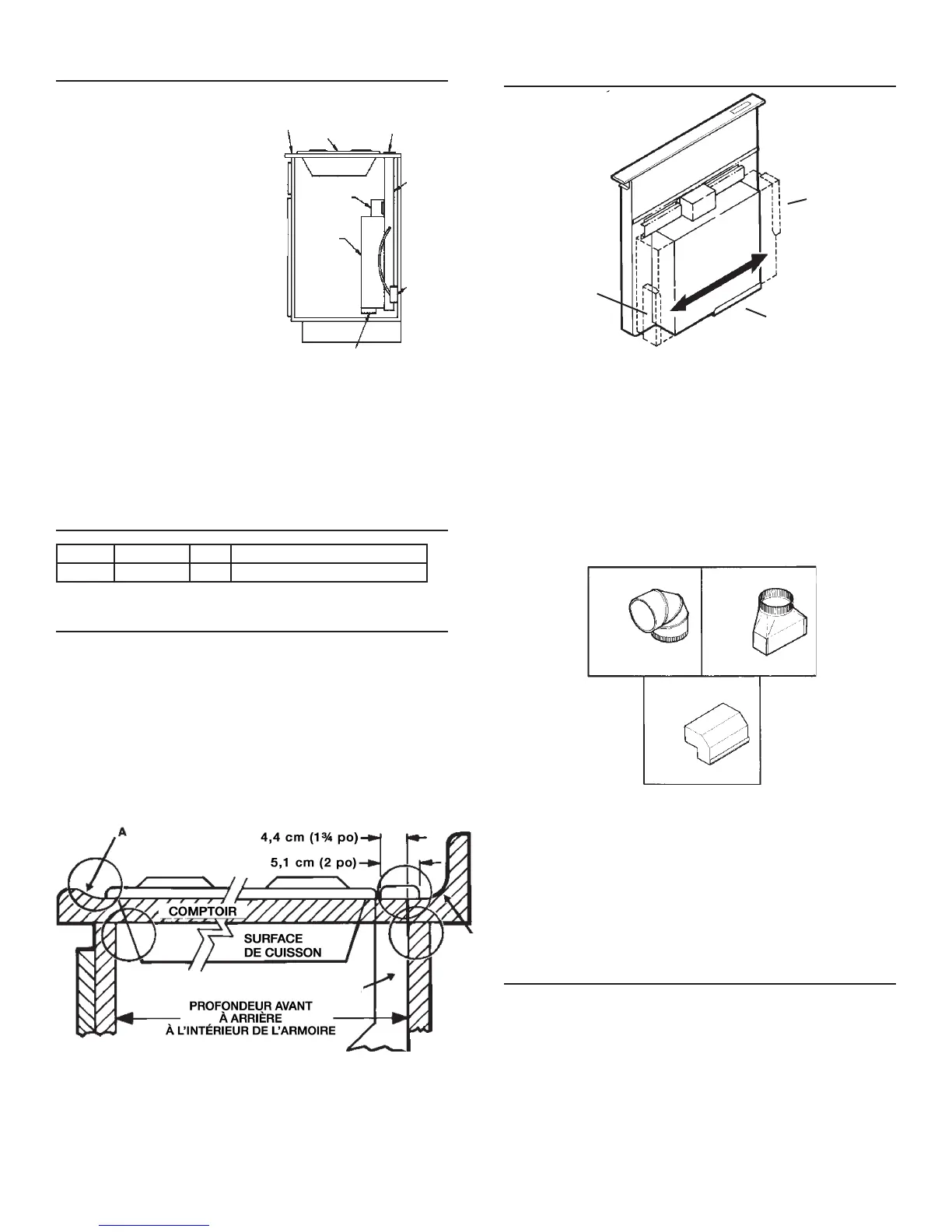 A

4,4 cm (1¾ po)

5,1 cm (2 po)

COMPTOIR

SURFACE DE CUISSON

PROFONDEUR AVANT À ARRIÈRE À L'INTÉRIEUR DE L'ARMOIRE